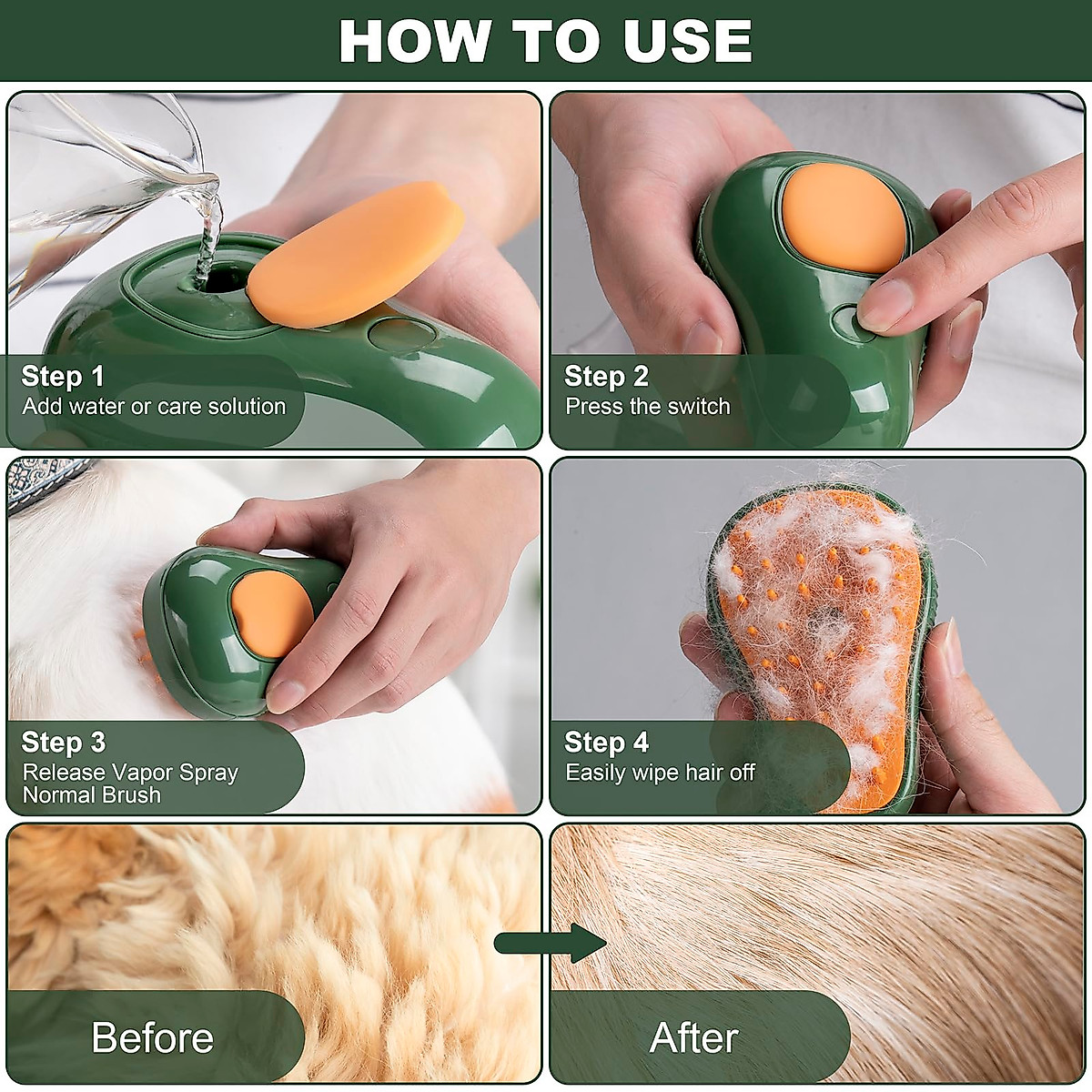 HOW TO USE

Step 1
Add water or care solution

Step 2
Press the switch

Step 3
Release Vapor Spray
Normal Brush

Step 4
Easily wipe hair off

Before

After