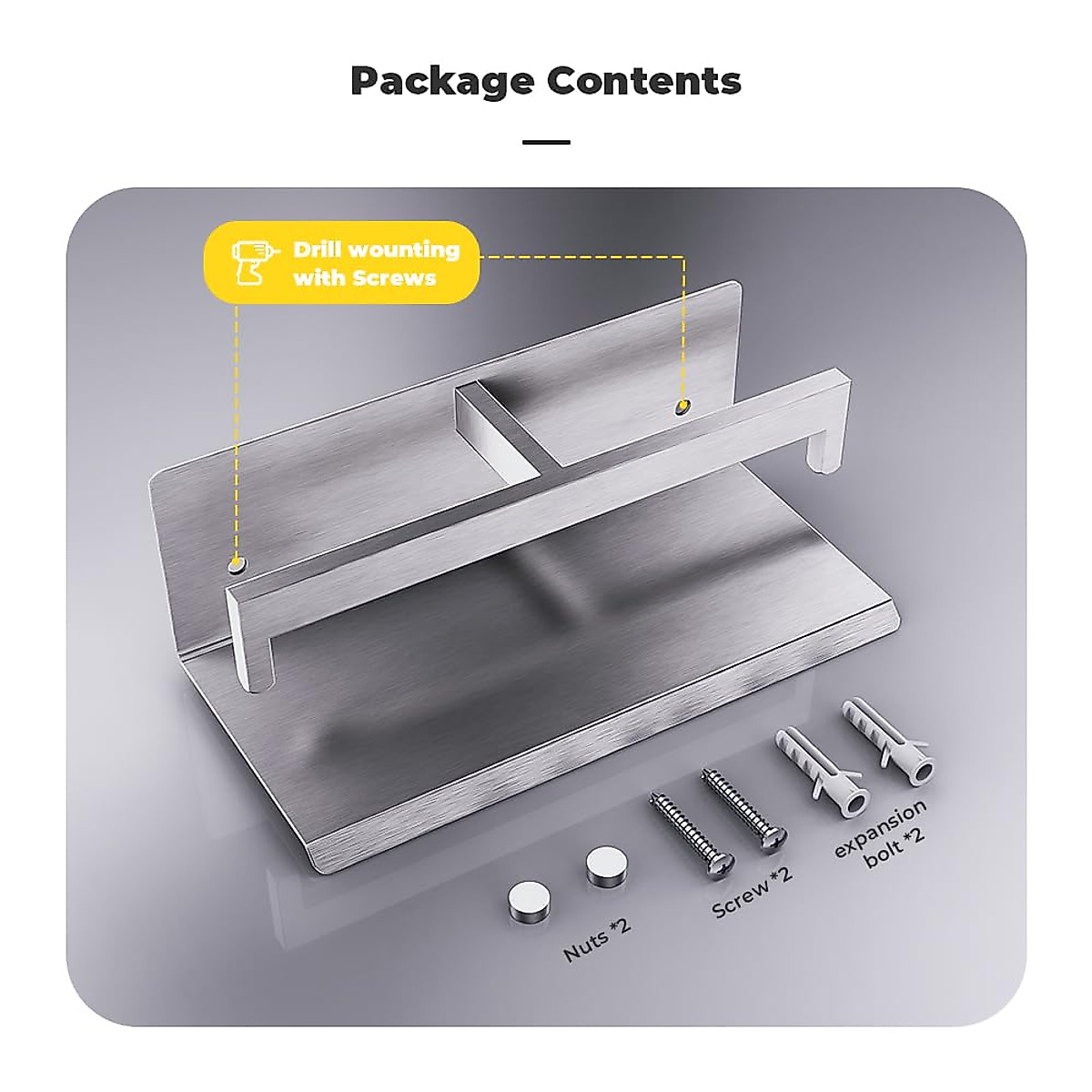 Package Contents

Drill wounting with Screws

Nuts *2

Screw *2

expansion bolt *2