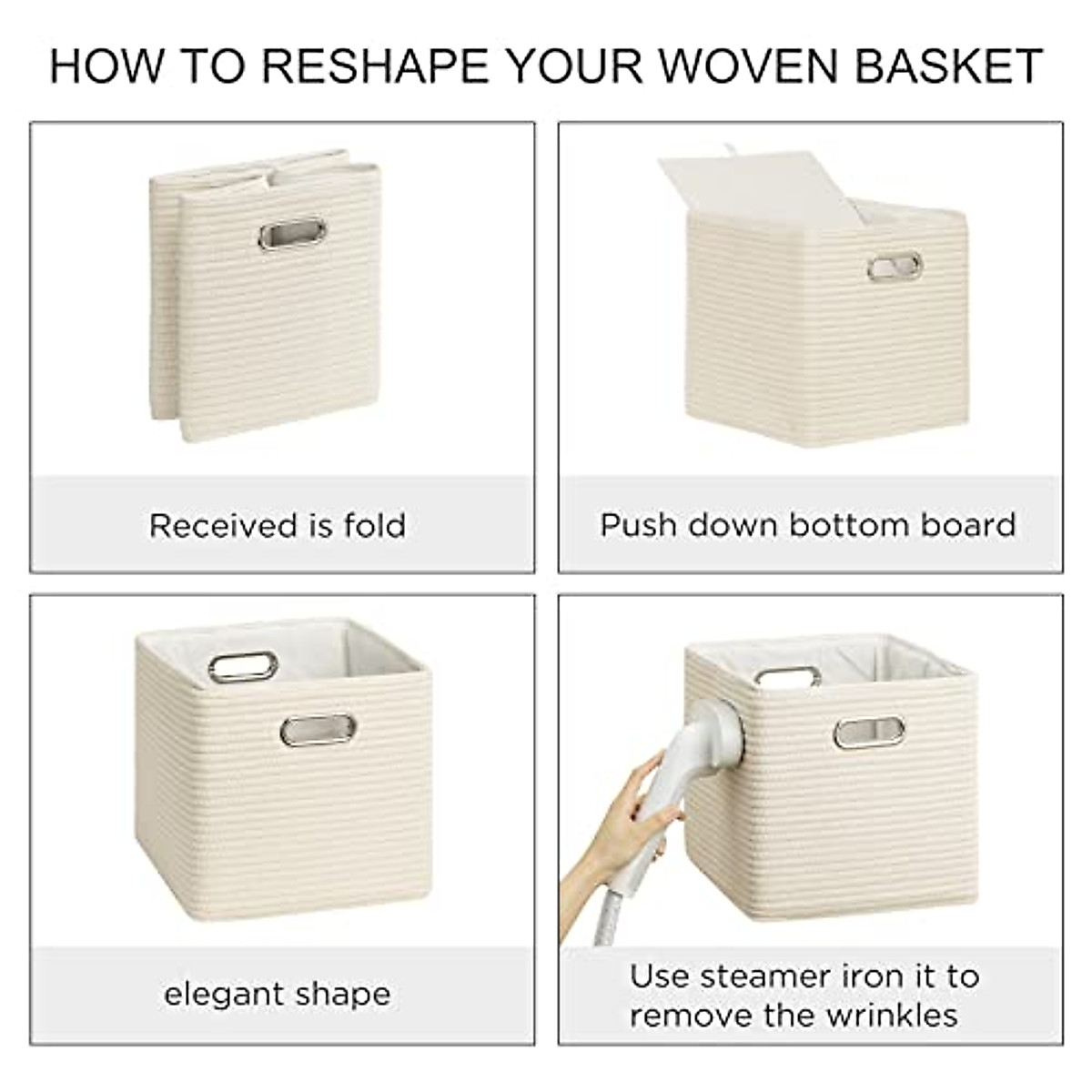 HOW TO RESHAPE YOUR WOVEN BASKET

Received is fold

Push down bottom board

elegant shape

Use steamer iron it to remove the wrinkles