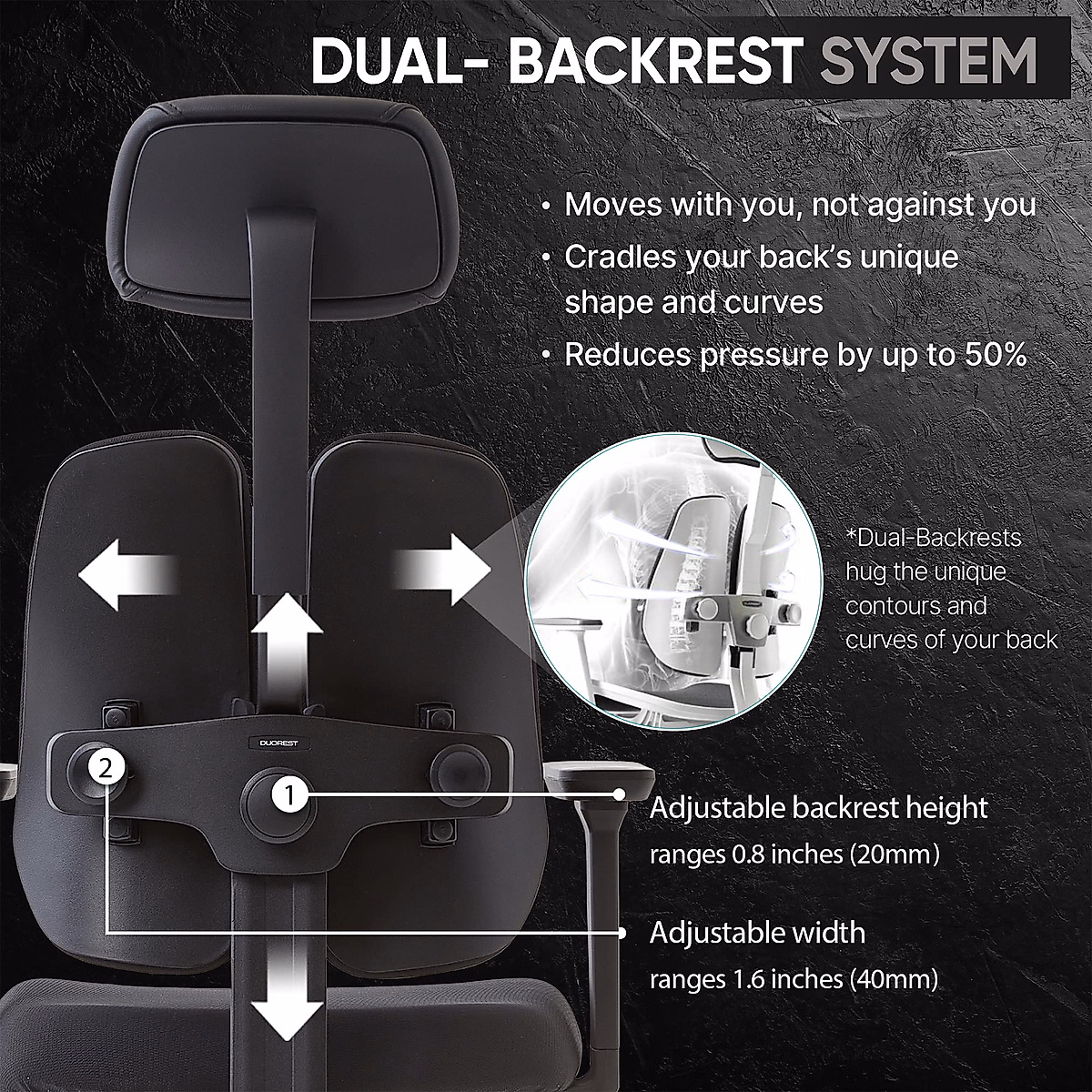 DUAL- BACKREST SYSTEM

• Moves with you, not against you
• Cradles your back's unique shape and curves
• Reduces pressure by up to 50%

*Dual-Backrests hug the unique contours and curves of your back

DUOREST

2

1

Adjustable backrest height
ranges 0.8 inches (20mm)

Adjustable width
ranges 1.6 inches (40mm)