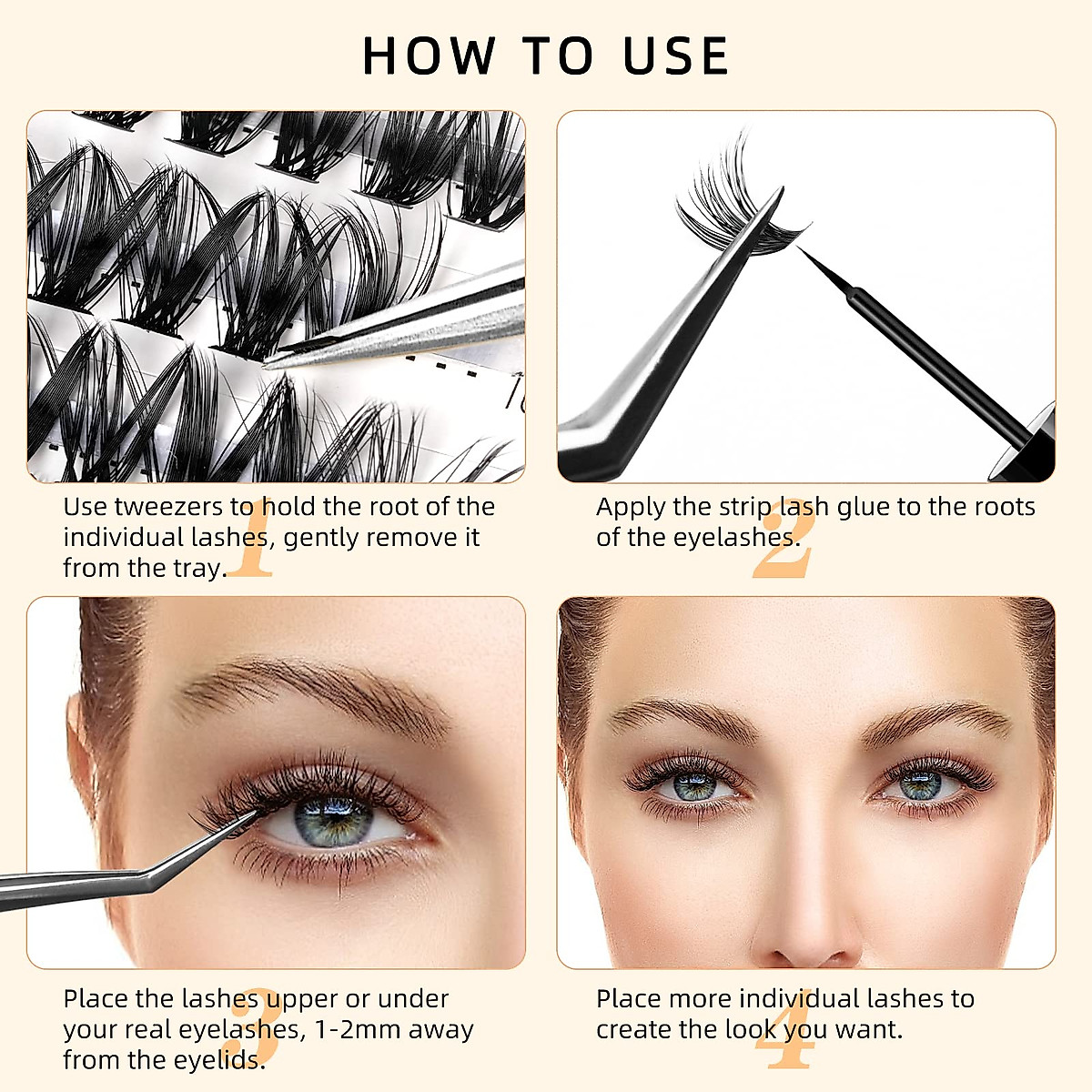 HOW TO USE

Use tweezers to hold the root of the individual lashes, gently remove it from the tray.

1

Apply the strip lash glue to the roots of the eyelashes.

2

Place the lashes upper or under your real eyelashes, 1-2mm away from the eyelids.

3

Place more individual lashes to create the look you want.

4