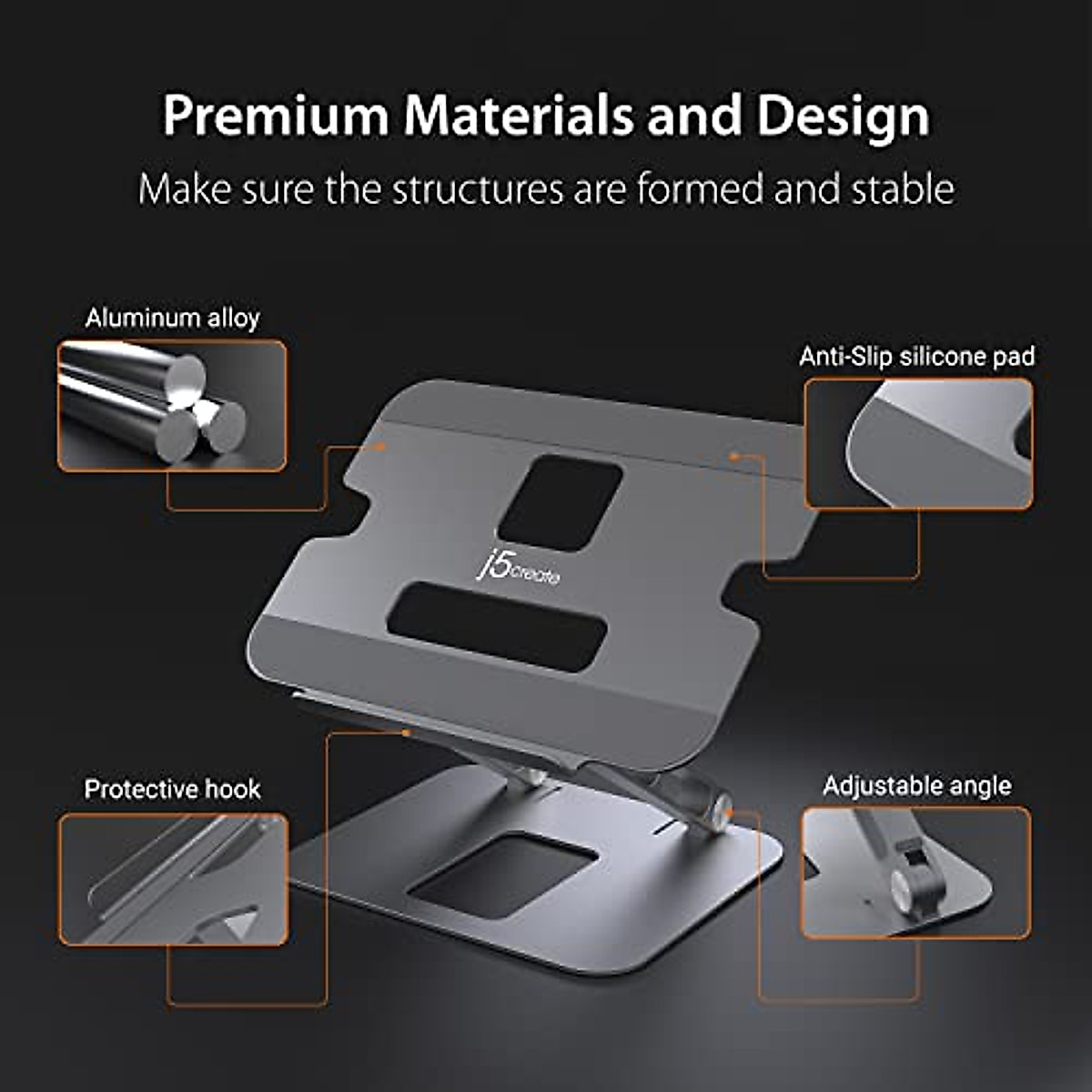 Premium Materials and Design

Make sure the structures are formed and stable

Aluminum alloy

Anti-Slip silicone pad

j5create

Protective hook

Adjustable angle