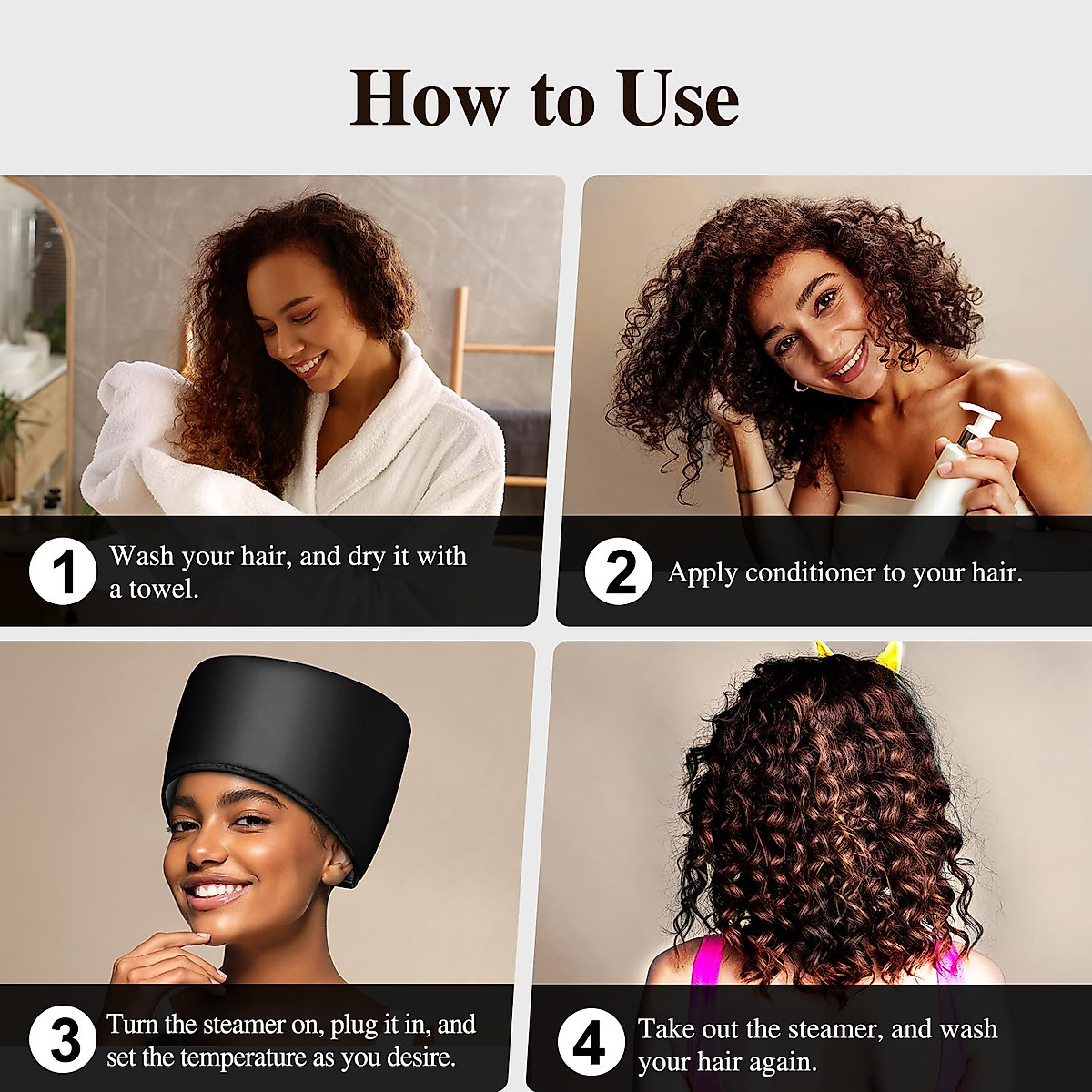 How to Use

1 Wash your hair, and dry it with a towel.

2 Apply conditioner to your hair.

3 Turn the steamer on, plug it in, and set the temperature as you desire.

4 Take out the steamer, and wash your hair again.