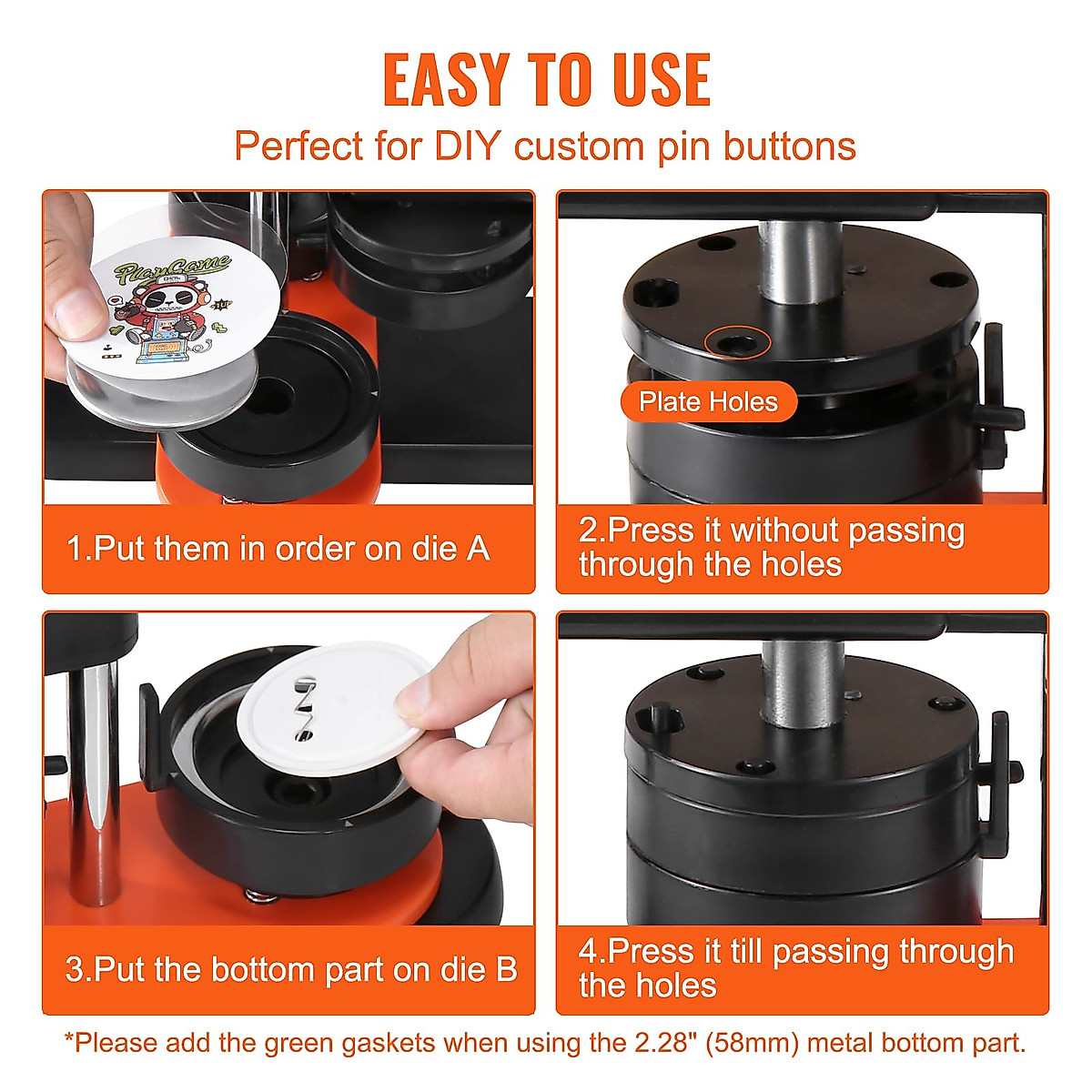 EASY TO USE
Perfect for DIY custom pin buttons

PlayGame

1.Put them in order on die A

Plate Holes

2.Press it without passing through the holes

3.Put the bottom part on die B

4.Press it till passing through the holes

*Please add the green gaskets when using the 2.28" (58mm) metal bottom part.