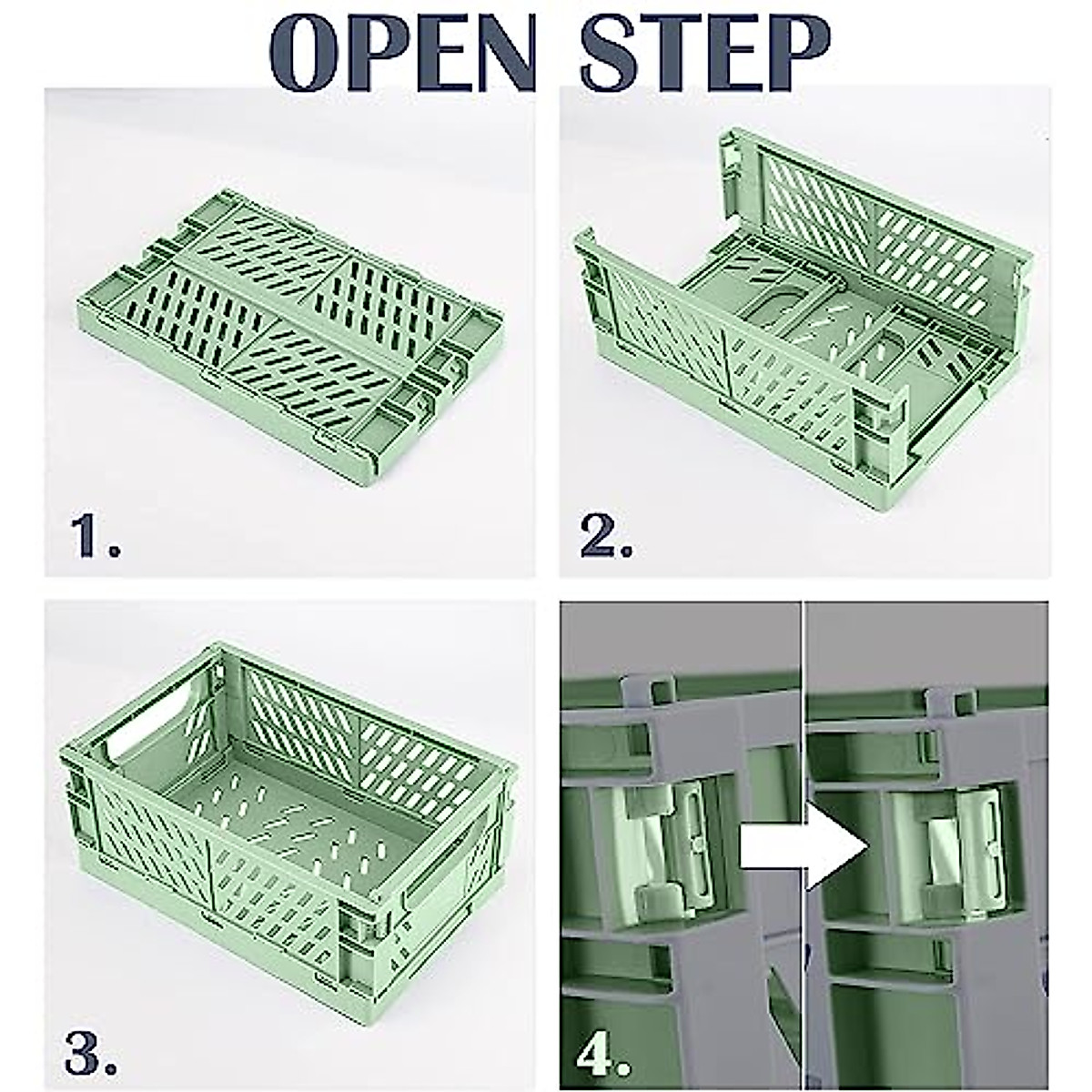 OPEN STEP

1.

2.

3.

4.