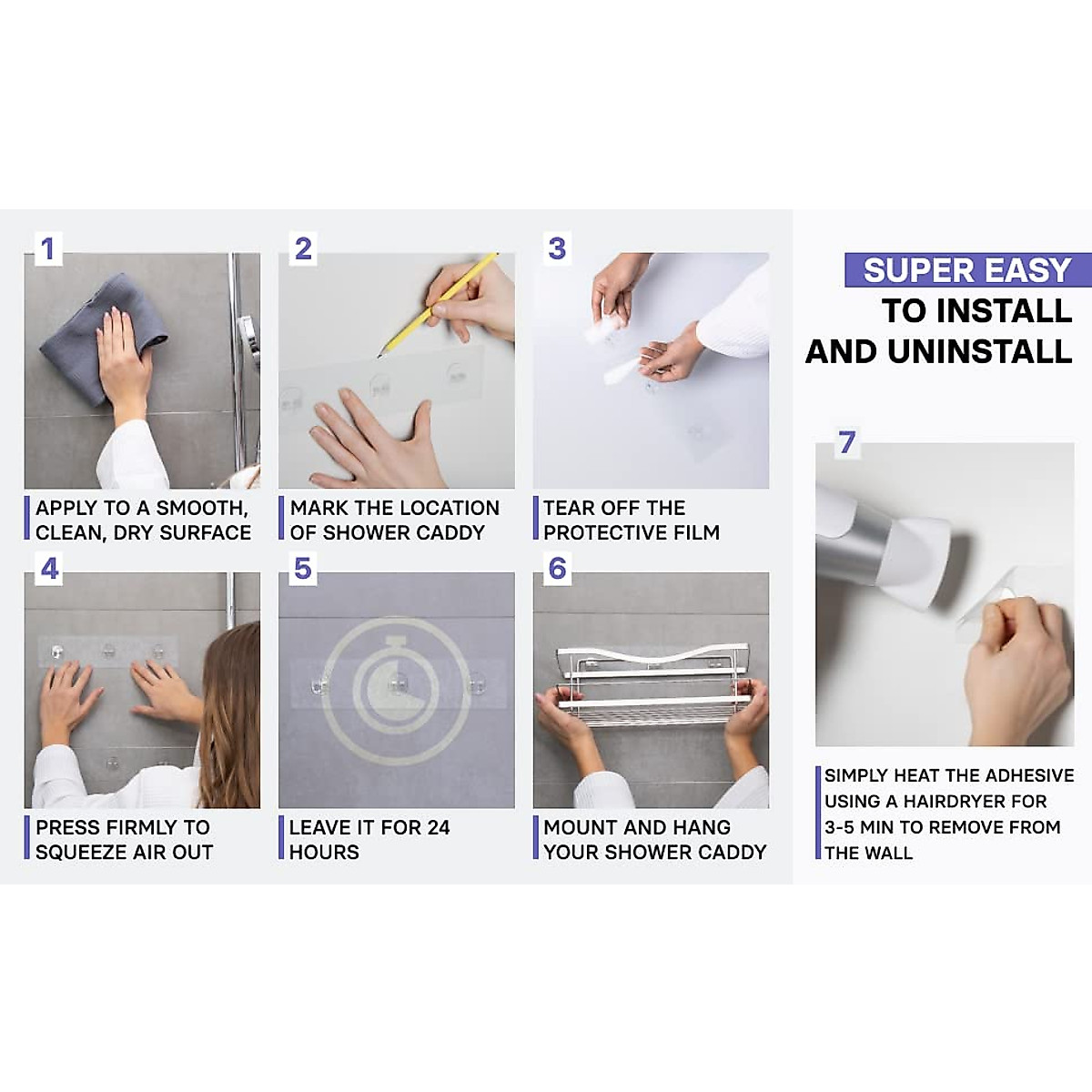 1

APPLY TO A SMOOTH, CLEAN, DRY SURFACE

2

MARK THE LOCATION OF SHOWER CADDY

3

TEAR OFF THE PROTECTIVE FILM

4

PRESS FIRMLY TO SQUEEZE AIR OUT

5

LEAVE IT FOR 24 HOURS

6

MOUNT AND HANG YOUR SHOWER CADDY

SUPER EASY
TO INSTALL
AND UNINSTALL

7

SIMPLY HEAT THE ADHESIVE USING A HAIRDRYER FOR 3-5 MIN TO REMOVE FROM THE WALL