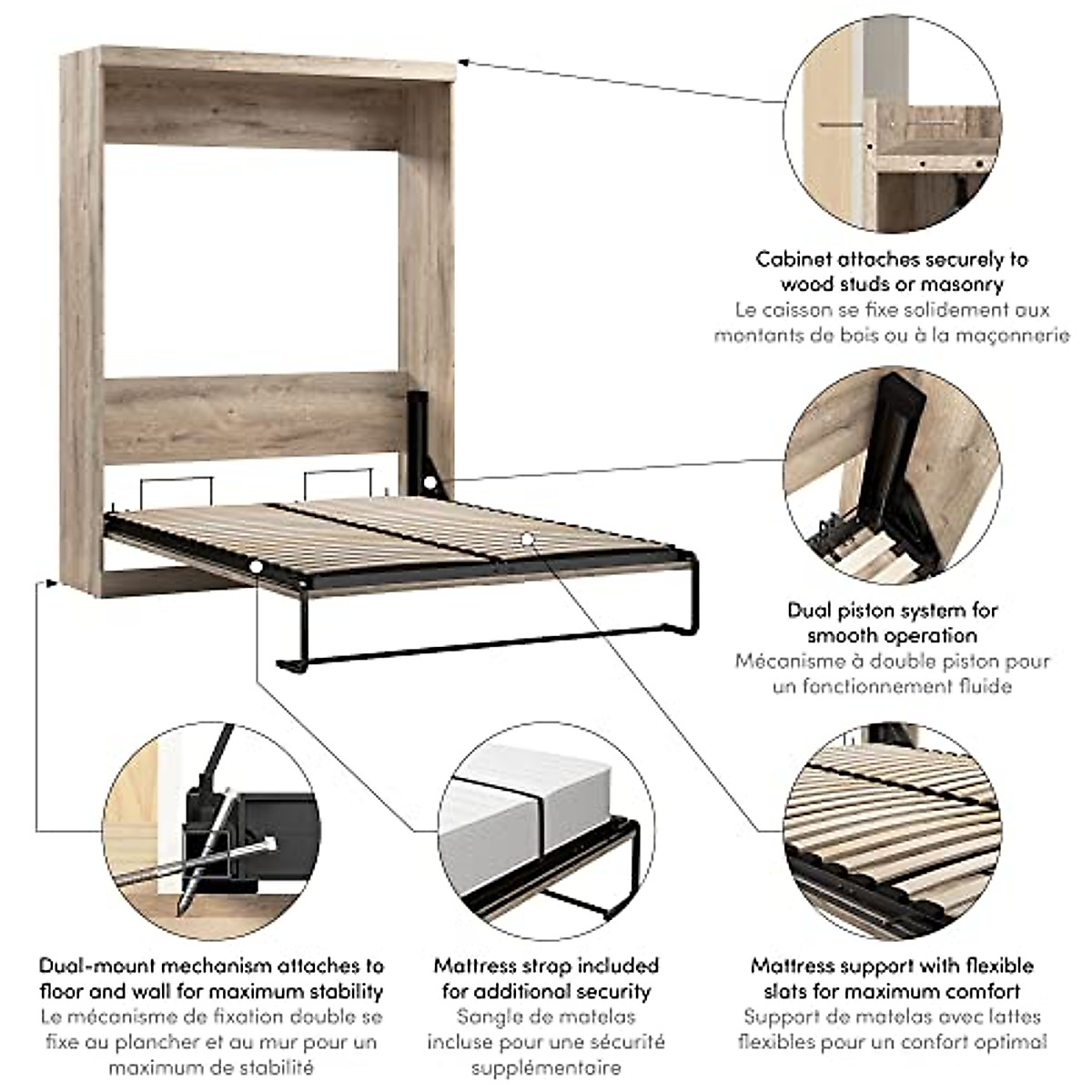 Cabinet attaches securely to wood studs or masonry
Le caisson se fixe solidement aux montants de bois ou à la maçonnerie

Dual piston system for smooth operation
Mécanisme à double piston pour un fonctionnement fluide

Dual-mount mechanism attaches to floor and wall for maximum stability
Le mécanisme de fixation double se fixe au plancher et au mur pour un maximum de stabilité

Mattress strap included for additional security
Sangle de matelas incluse pour une sécurité supplémentaire

Mattress support with flexible slats for maximum comfort
Support de matelas avec lattes flexibles pour un confort optimal