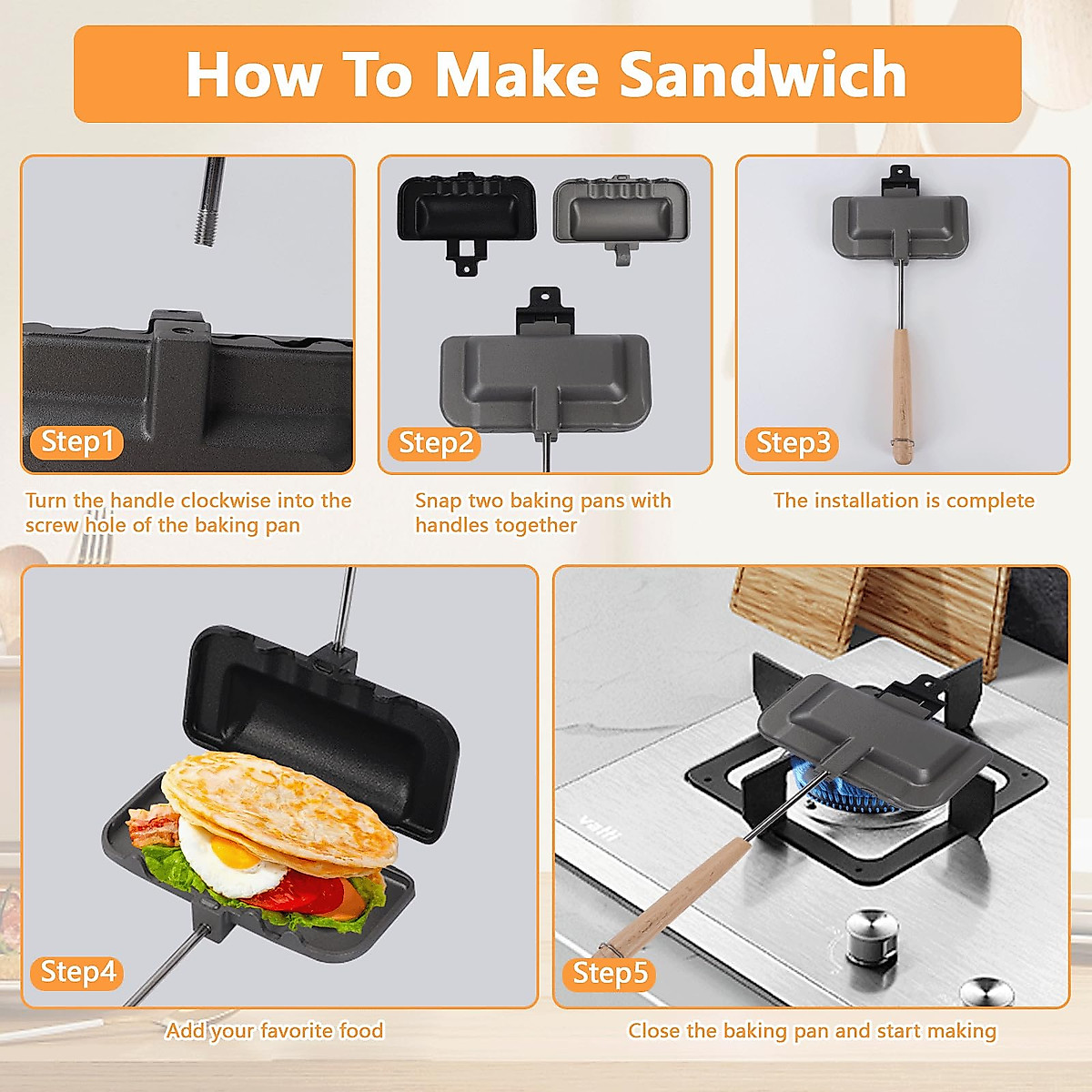 How To Make Sandwich

Step1

Turn the handle clockwise into the screw hole of the baking pan

Step2

Snap two baking pans with handles together

Step3

The installation is complete

Step4

Add your favorite food

vatti

Step5

Close the baking pan and start making