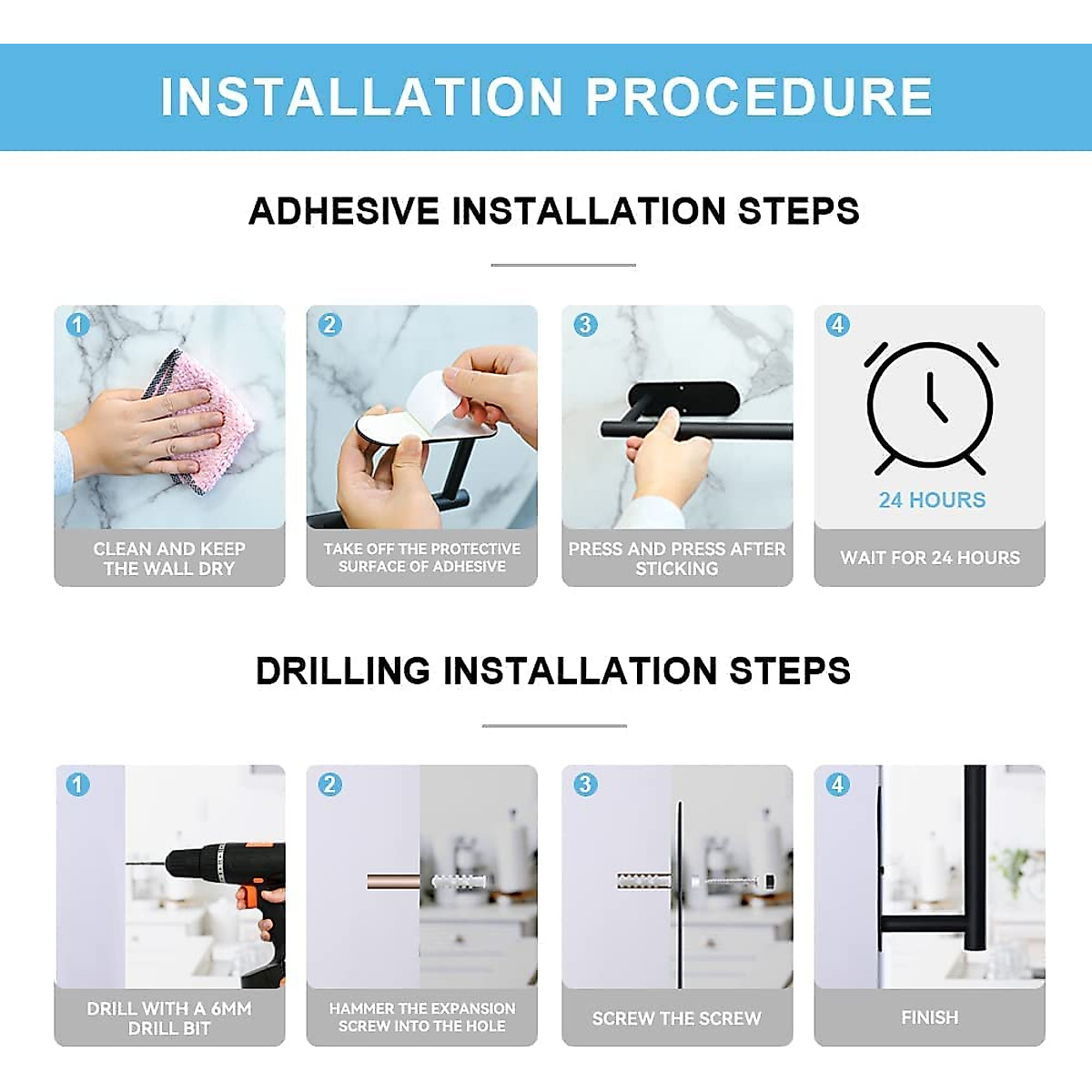 INSTALLATION PROCEDURE

ADHESIVE INSTALLATION STEPS

1
CLEAN AND KEEP THE WALL DRY

2
TAKE OFF THE PROTECTIVE SURFACE OF ADHESIVE

3
PRESS AND PRESS AFTER STICKING

4
24 HOURS
WAIT FOR 24 HOURS

DRILLING INSTALLATION STEPS

1
DRILL WITH A 6MM DRILL BIT

2
HAMMER THE EXPANSION SCREW INTO THE HOLE

3
SCREW THE SCREW

4
FINISH