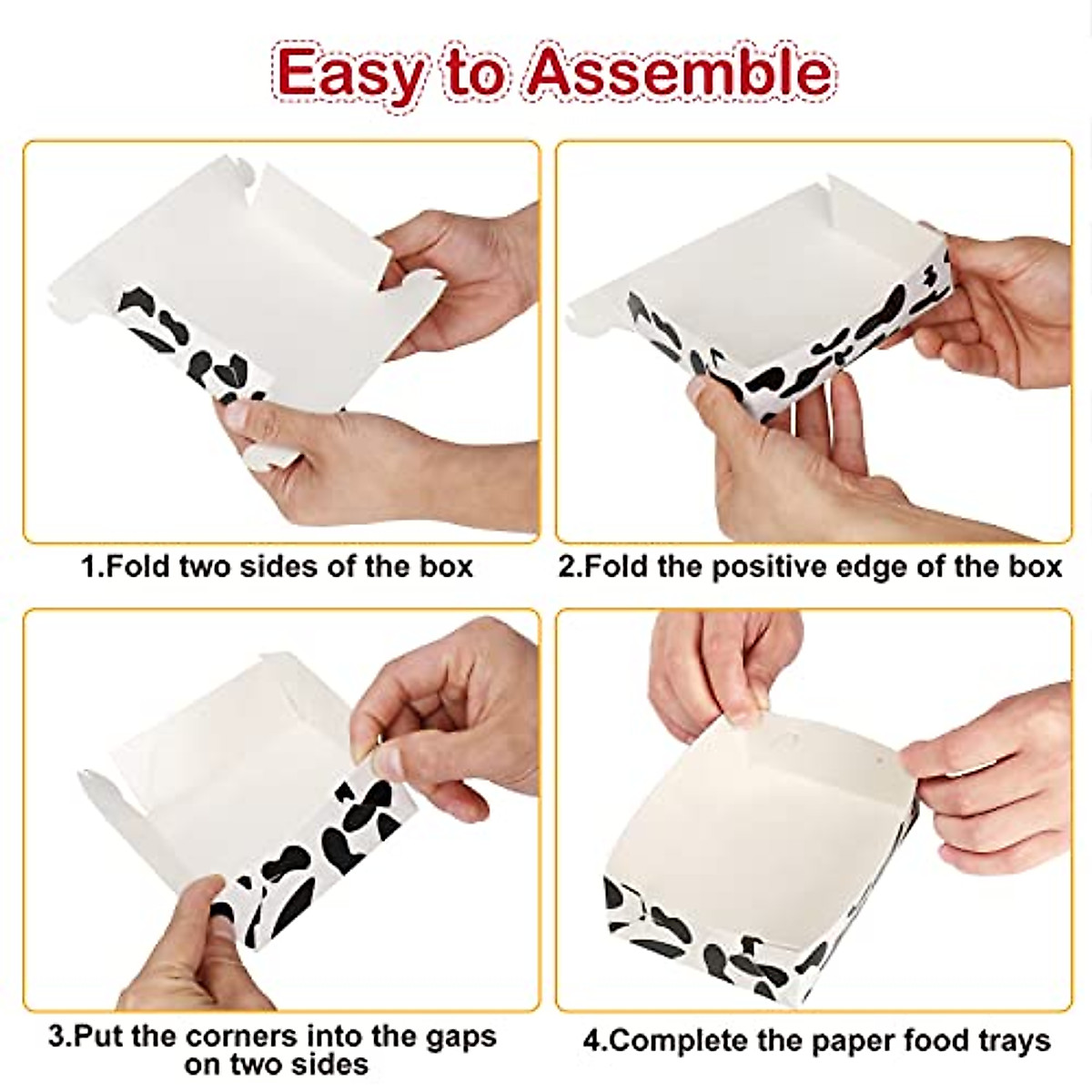 Easy to Assemble

1.Fold two sides of the box

2.Fold the positive edge of the box

3.Put the corners into the gaps on two sides

4.Complete the paper food trays