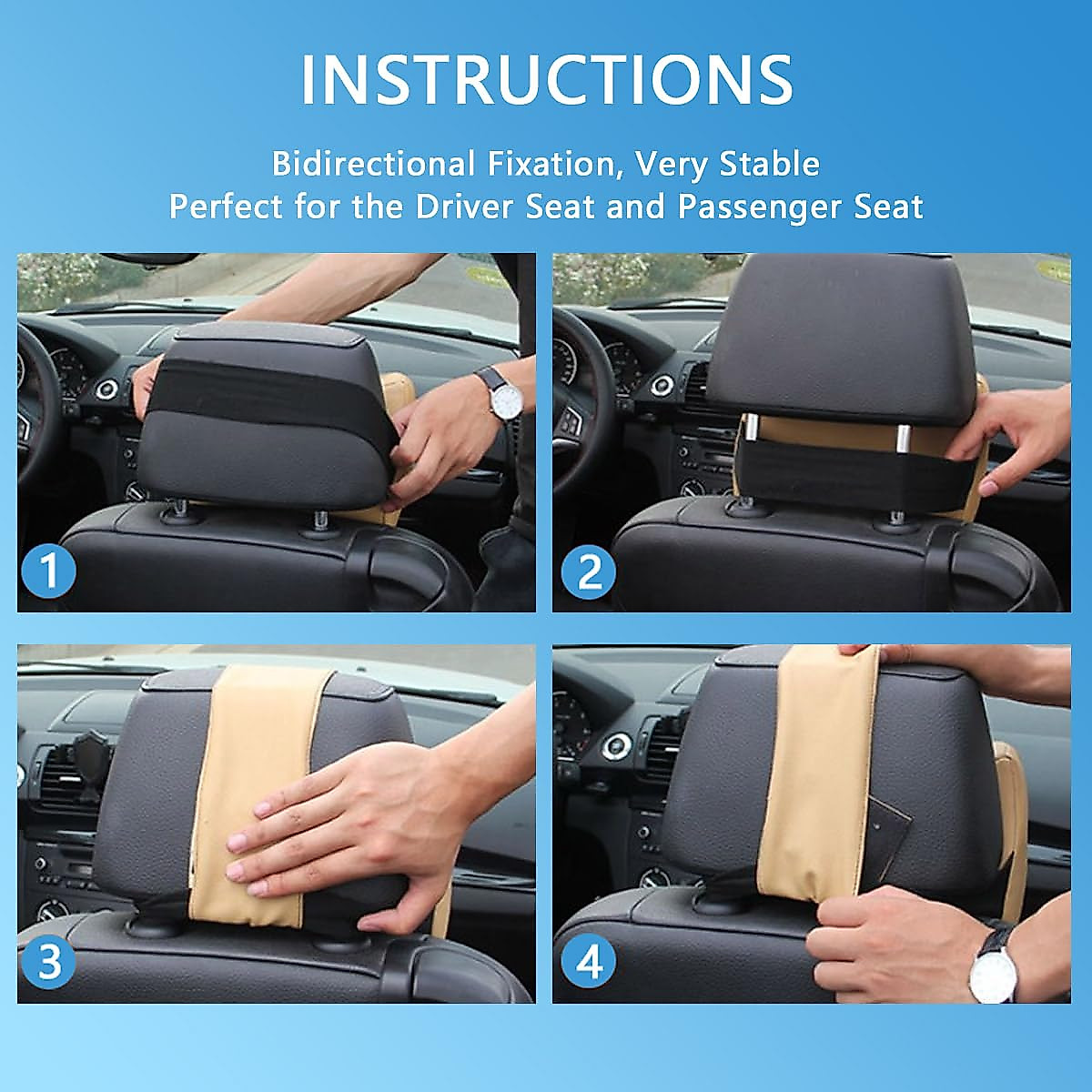 INSTRUCTIONS

Bidirectional Fixation, Very Stable
Perfect for the Driver Seat and Passenger Seat

1

2

3

4