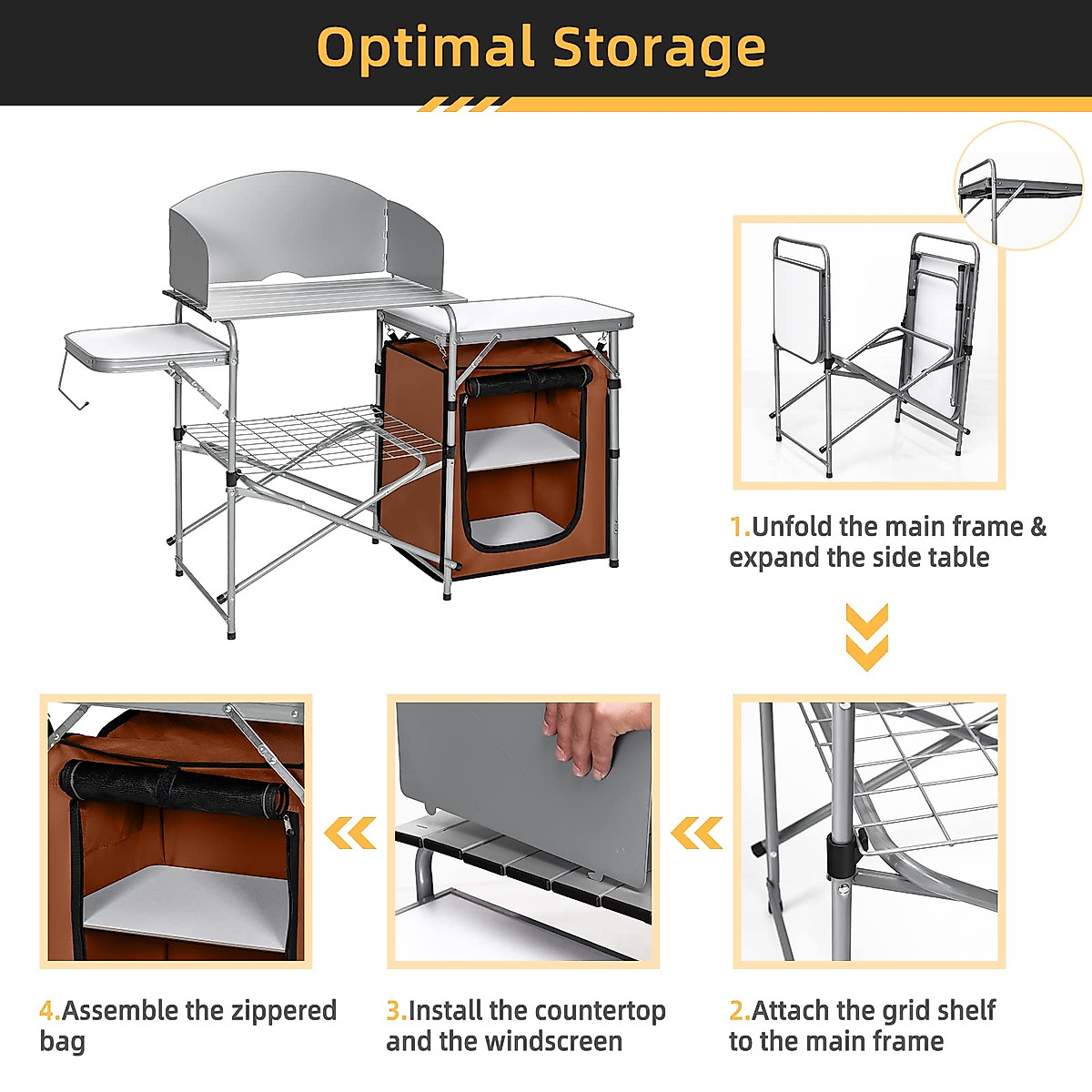 Optimal Storage

1.Unfold the main frame & expand the side table

2.Attach the grid shelf to the main frame

3.Install the countertop and the windscreen

4.Assemble the zippered bag