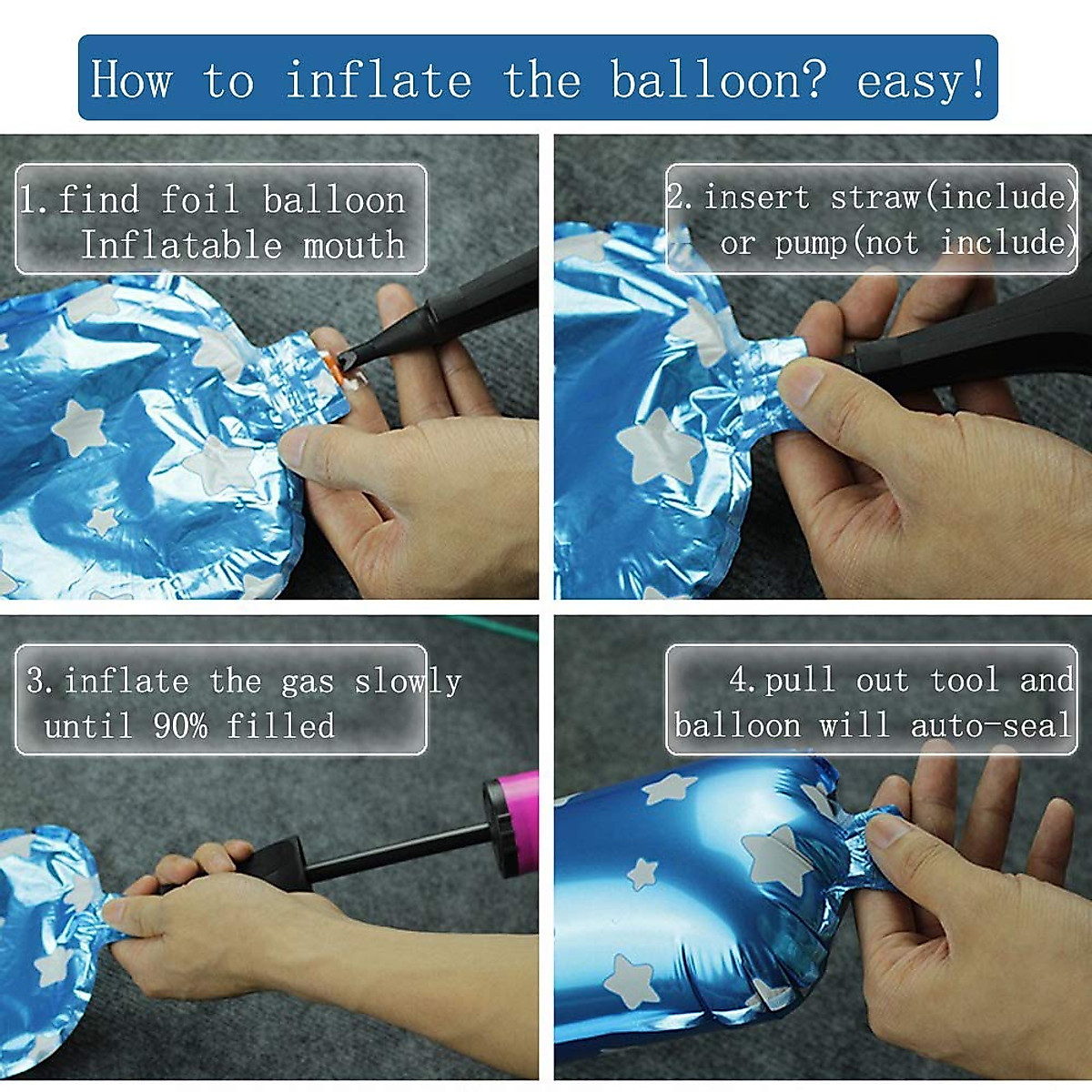 How to inflate the balloon? easy!

1. find foil balloon Inflatable mouth

2. insert straw(include) or pump(not include)

3. inflate the gas slowly until 90% filled

4. pull out tool and balloon will auto-seal