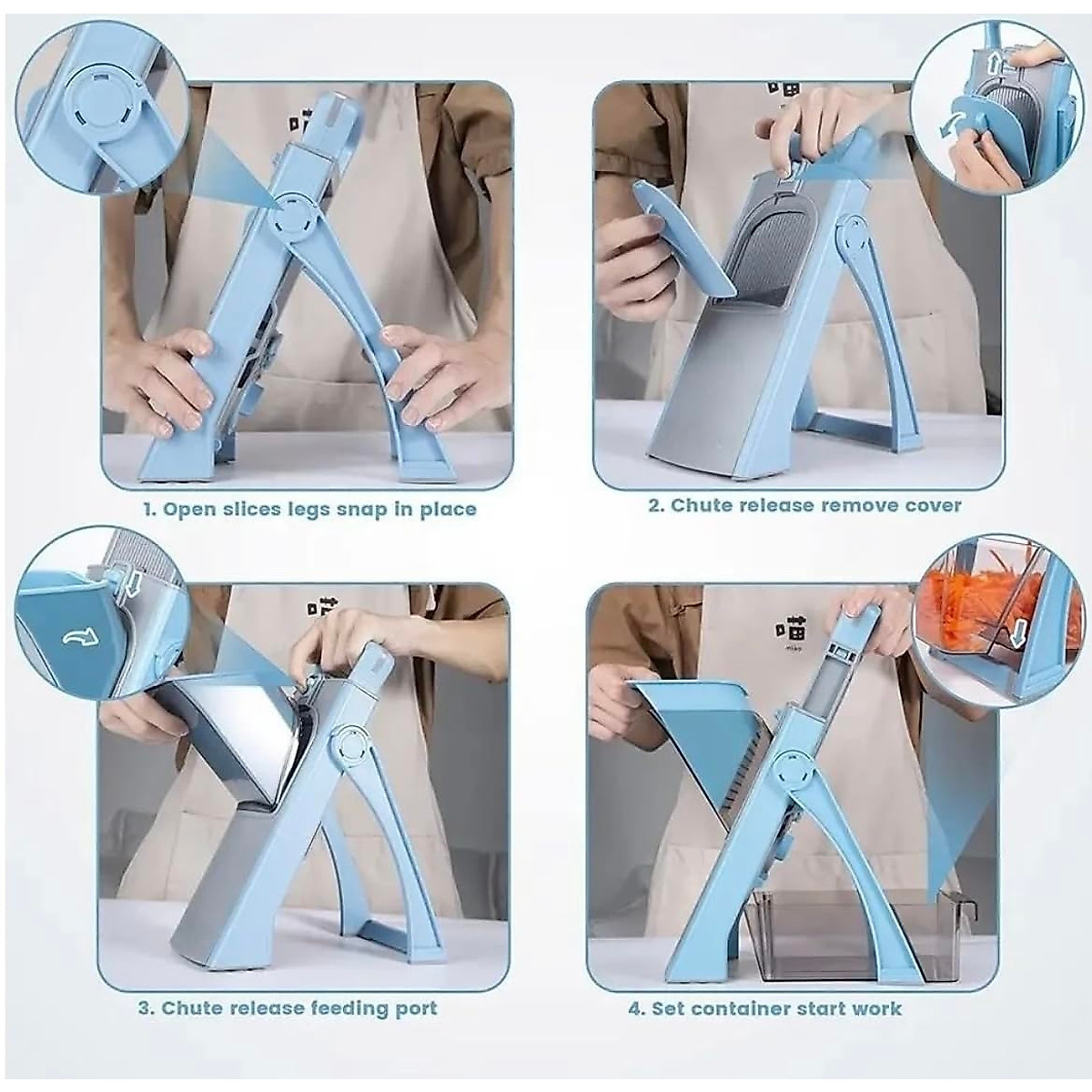 1. Open slices legs snap in place

2. Chute release remove cover

3. Chute release feeding port

4. Set container start work