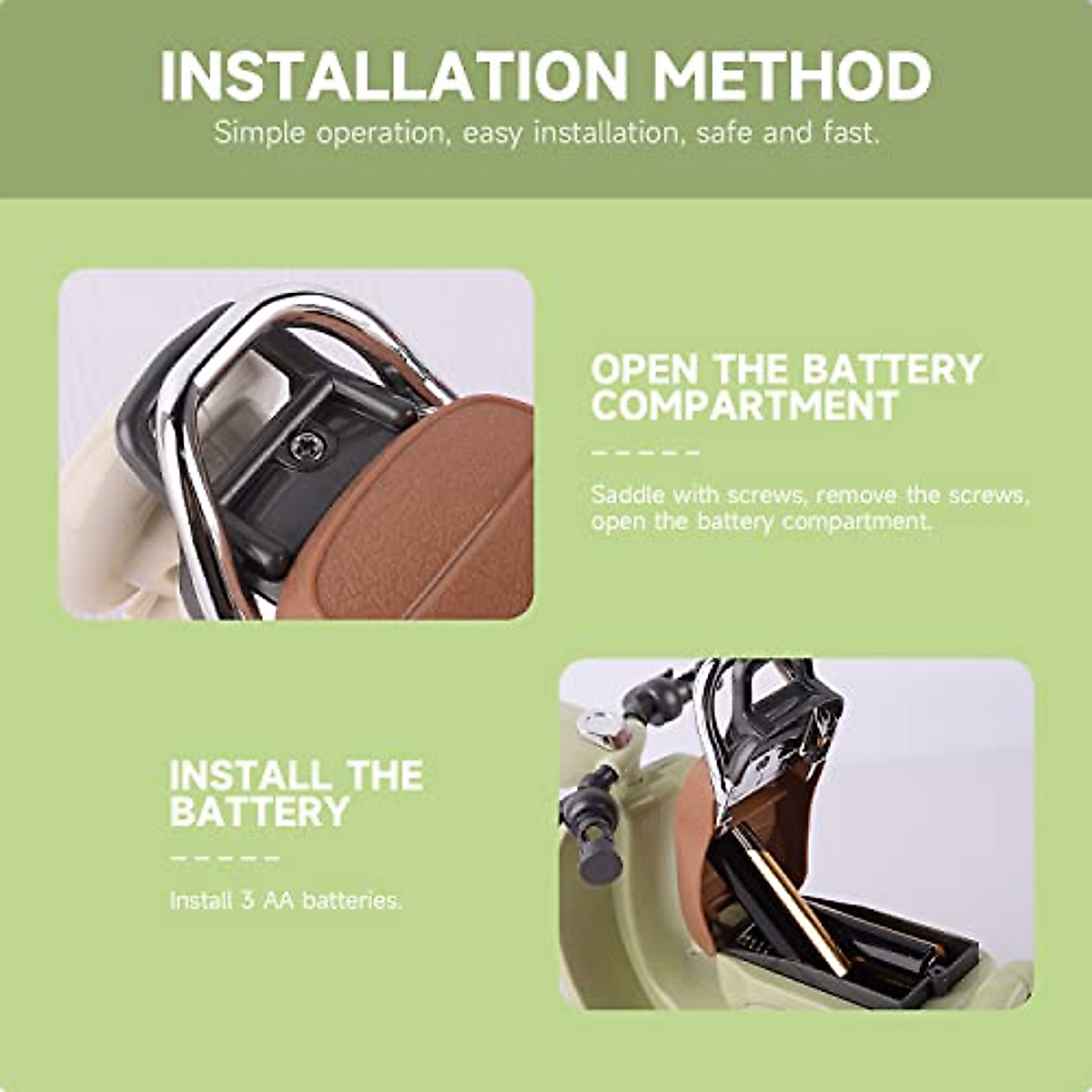 INSTALLATION METHOD

Simple operation, easy installation, safe and fast.

OPEN THE BATTERY COMPARTMENT

Saddle with screws, remove the screws, open the battery compartment.

INSTALL THE BATTERY

Install 3 AA batteries.