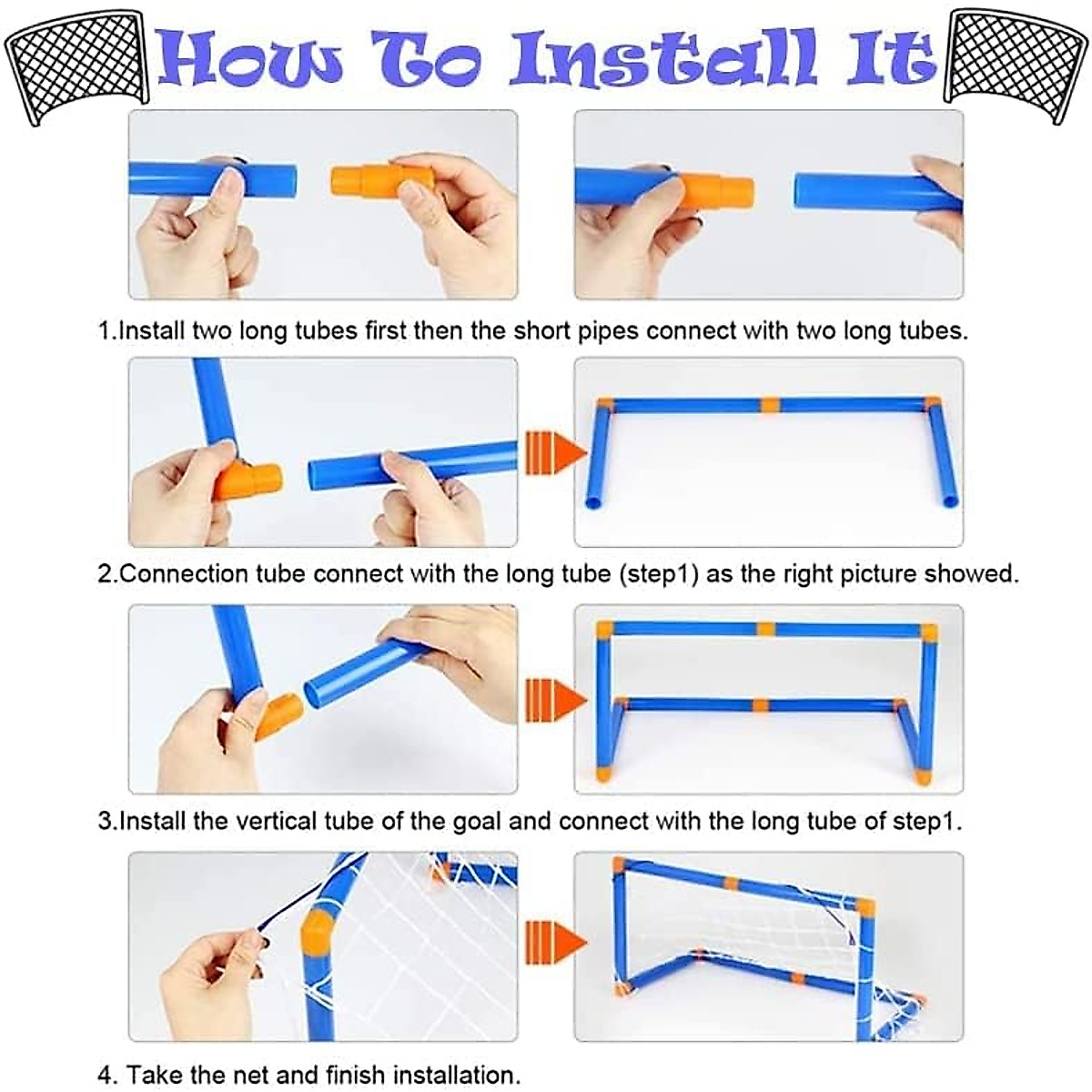 How To Install It

1.Install two long tubes first then the short pipes connect with two long tubes.

2.Connection tube connect with the long tube (step1) as the right picture showed.

3.Install the vertical tube of the goal and connect with the long tube of step1.

4. Take the net and finish installation.