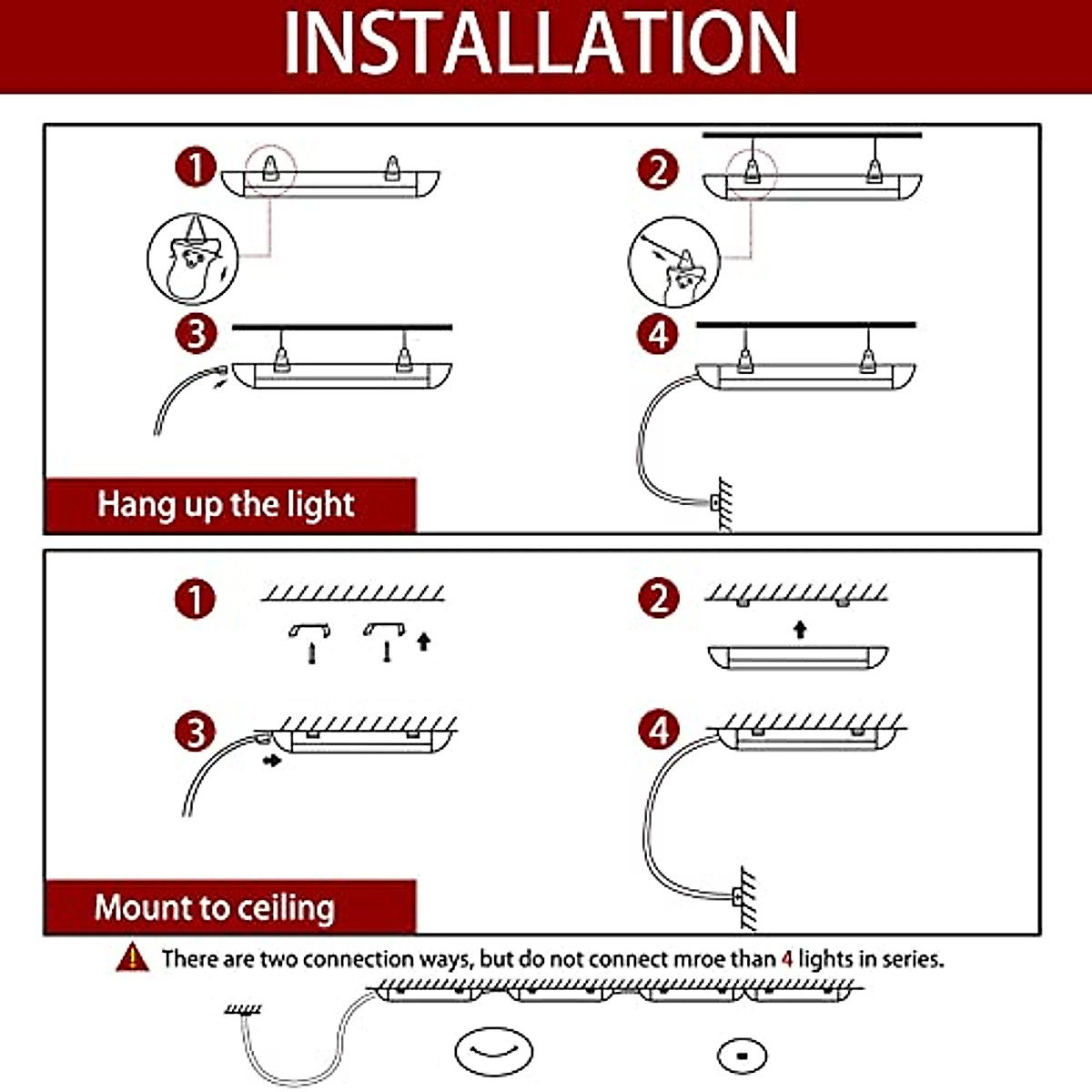 INSTALLATION

1

2

3

4

Hang up the light

1

2

3

4

Mount to ceiling

There are two connection ways, but do not connect mroe than 4 lights in series.