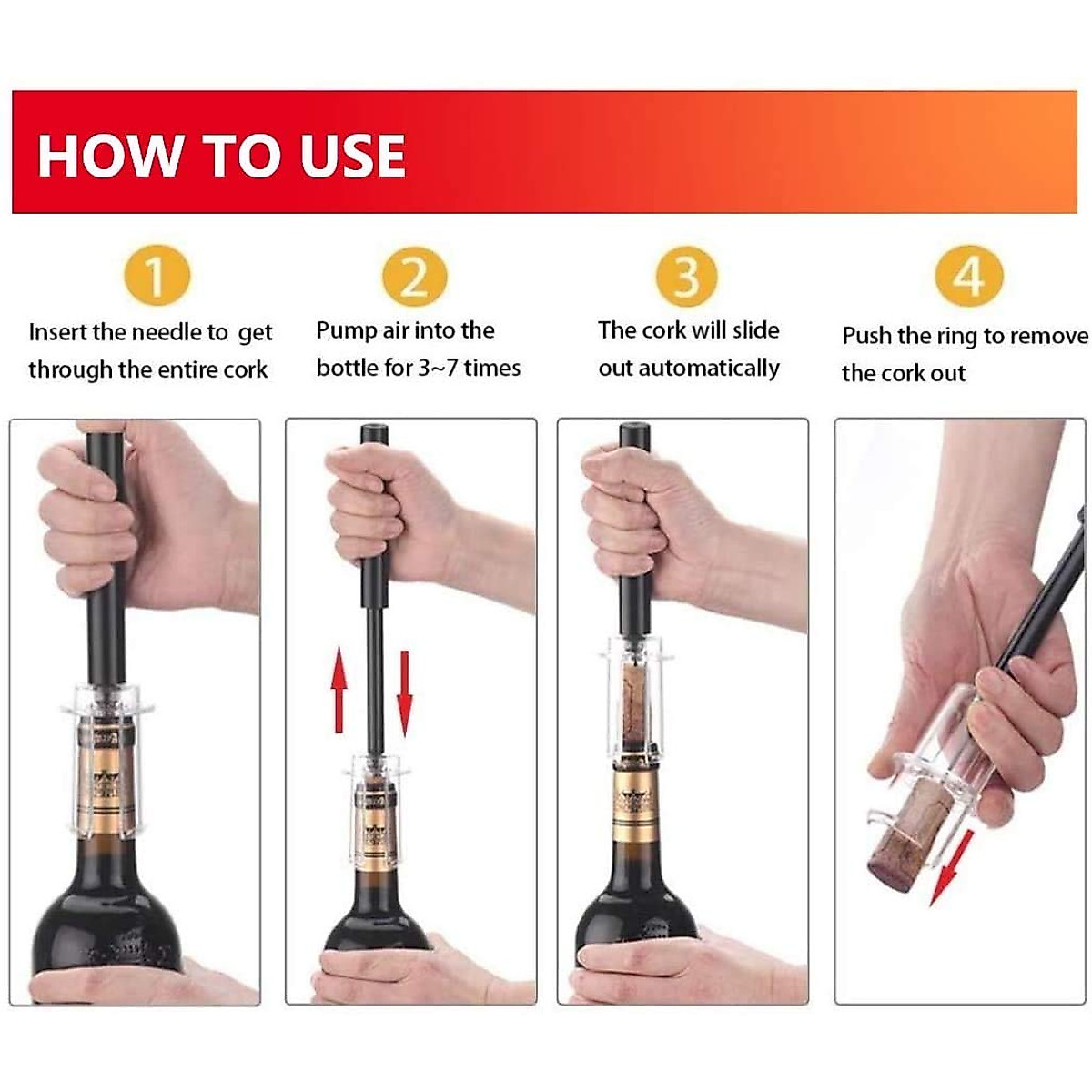 HOW TO USE

1
Insert the needle to get through the entire cork

2
Pump air into the bottle for 3~7 times

3
The cork will slide out automatically

4
Push the ring to remove the cork out