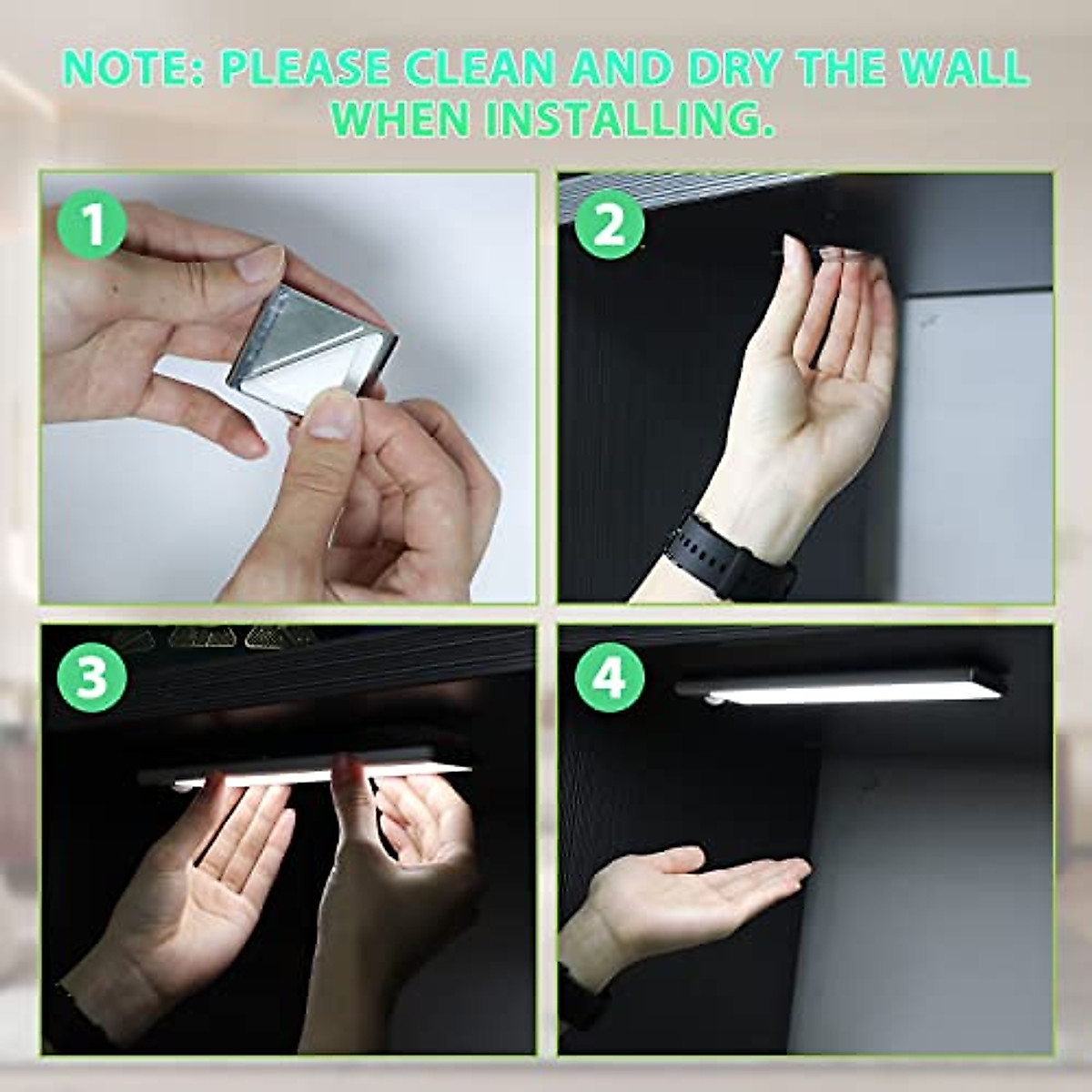 NOTE: PLEASE CLEAN AND DRY THE WALL WHEN INSTALLING.

1

2

3

4