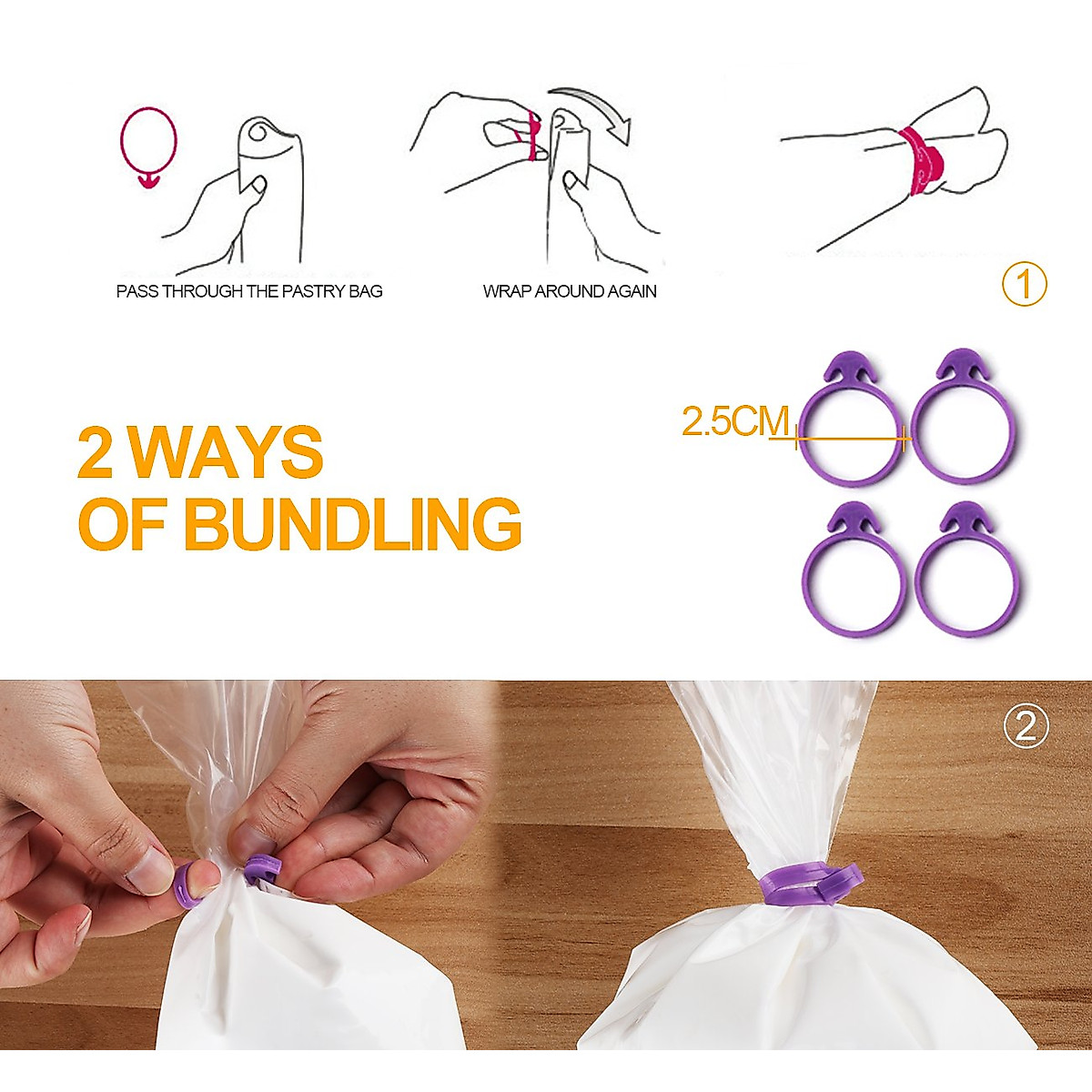 PASS THROUGH THE PASTRY BAG

WRAP AROUND AGAIN

①

2 WAYS OF BUNDLING

2.5CM

②