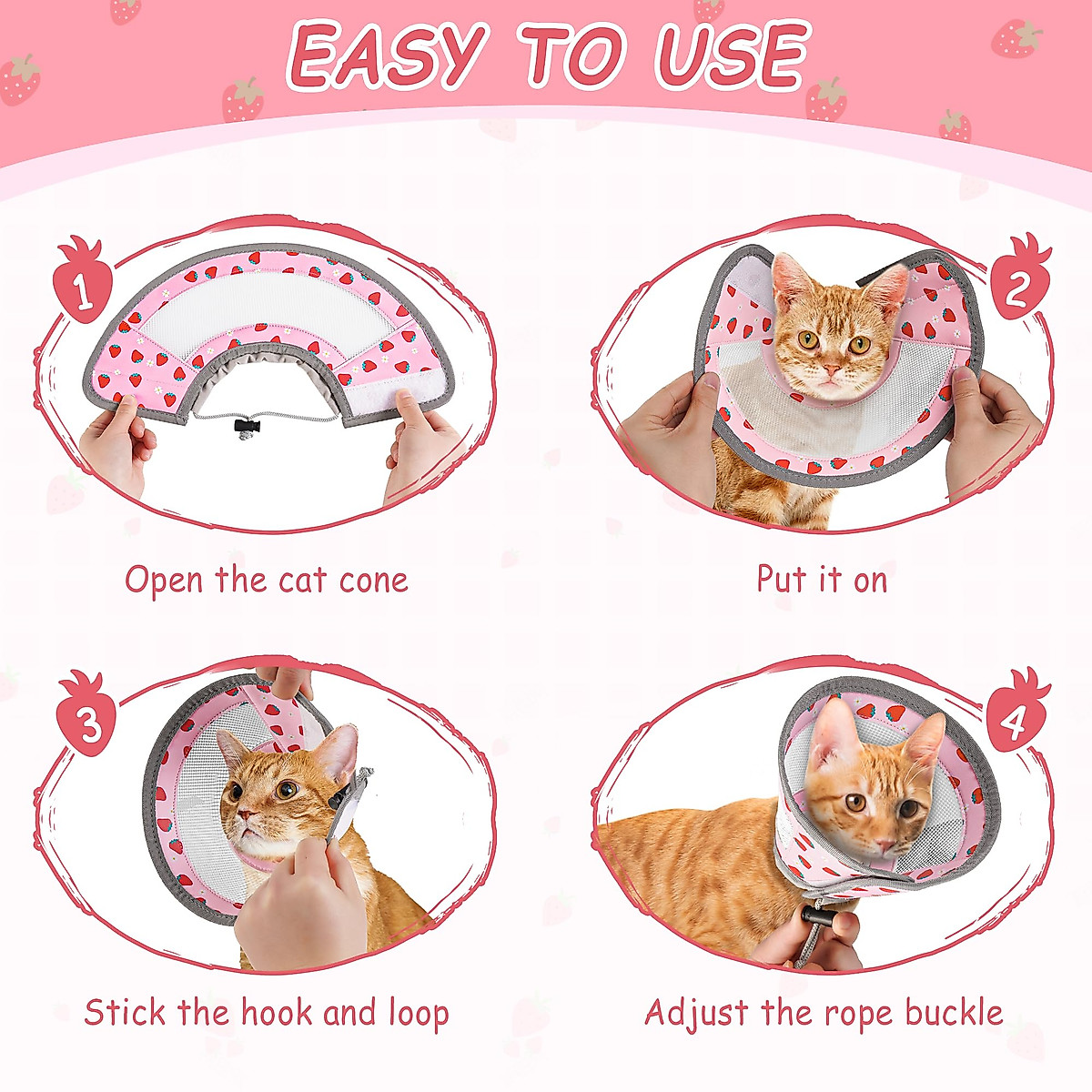 EASY TO USE

1

Open the cat cone

2

Put it on

3

Stick the hook and loop

4

Adjust the rope buckle