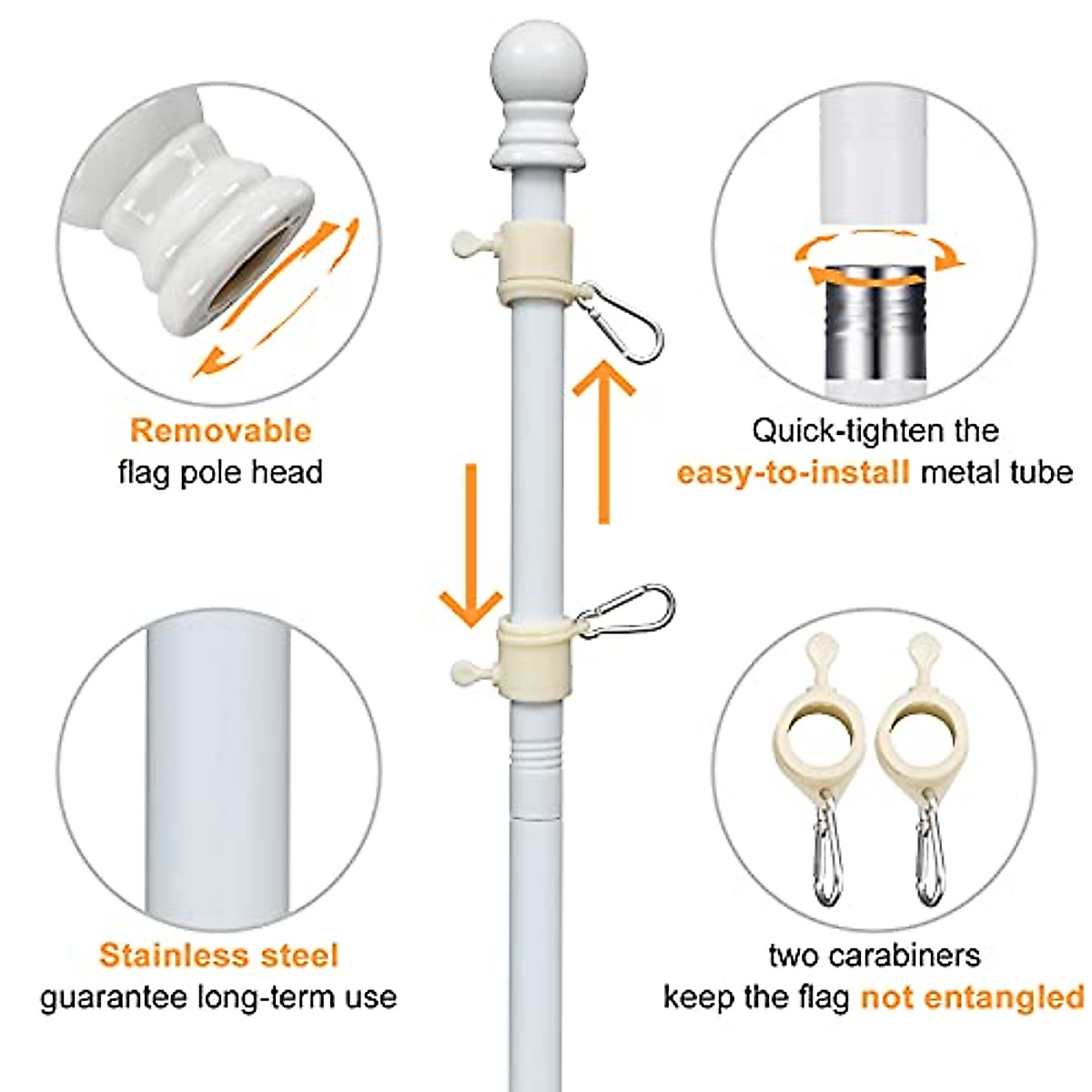 Removable
flag pole head

Quick-tighten the
easy-to-install metal tube

Stainless steel
guarantee long-term use

two carabiners
keep the flag not entangled