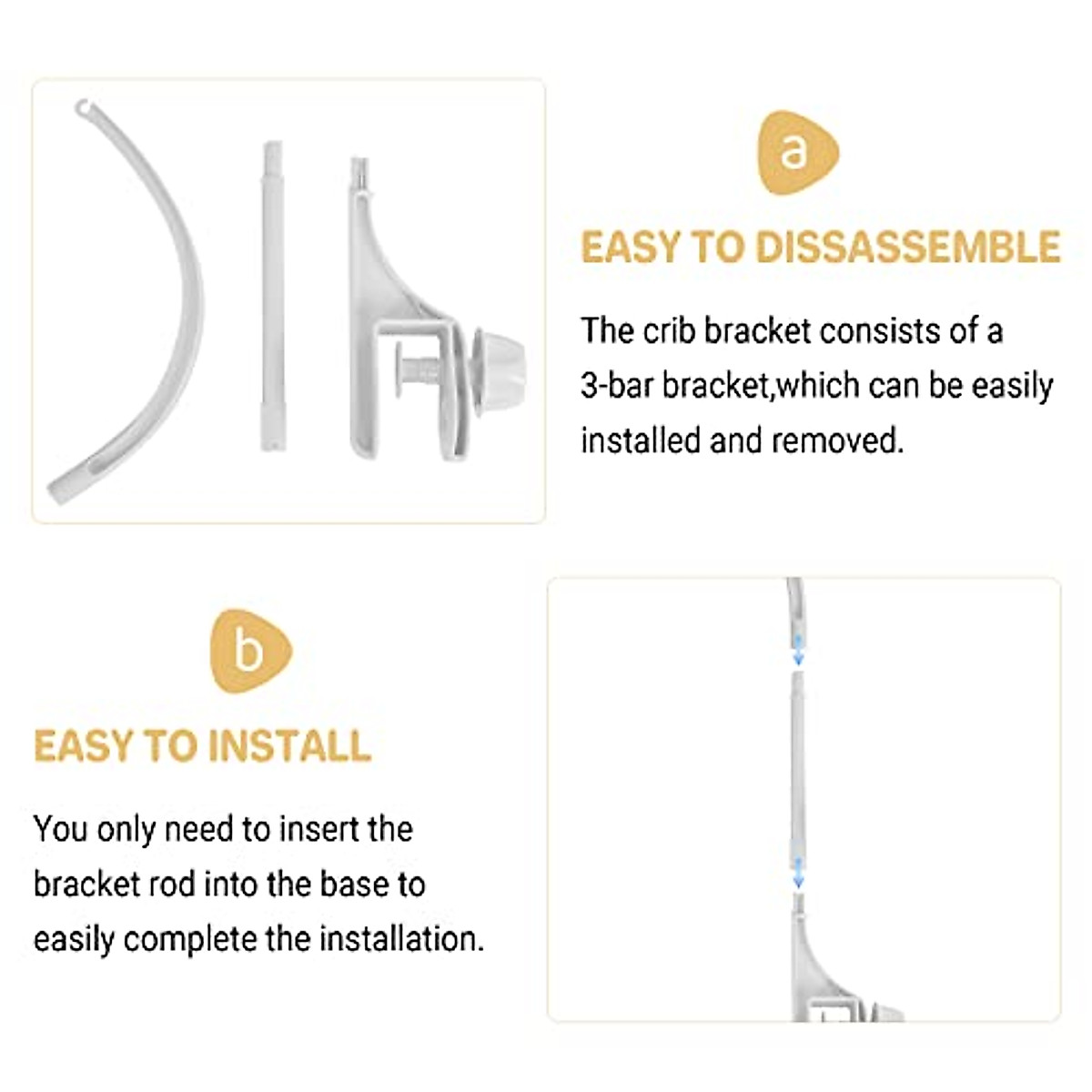 a

EASY TO DISSASSEMBLE

The crib bracket consists of a 3-bar bracket,which can be easily installed and removed.

b

EASY TO INSTALL

You only need to insert the bracket rod into the base to easily complete the installation.