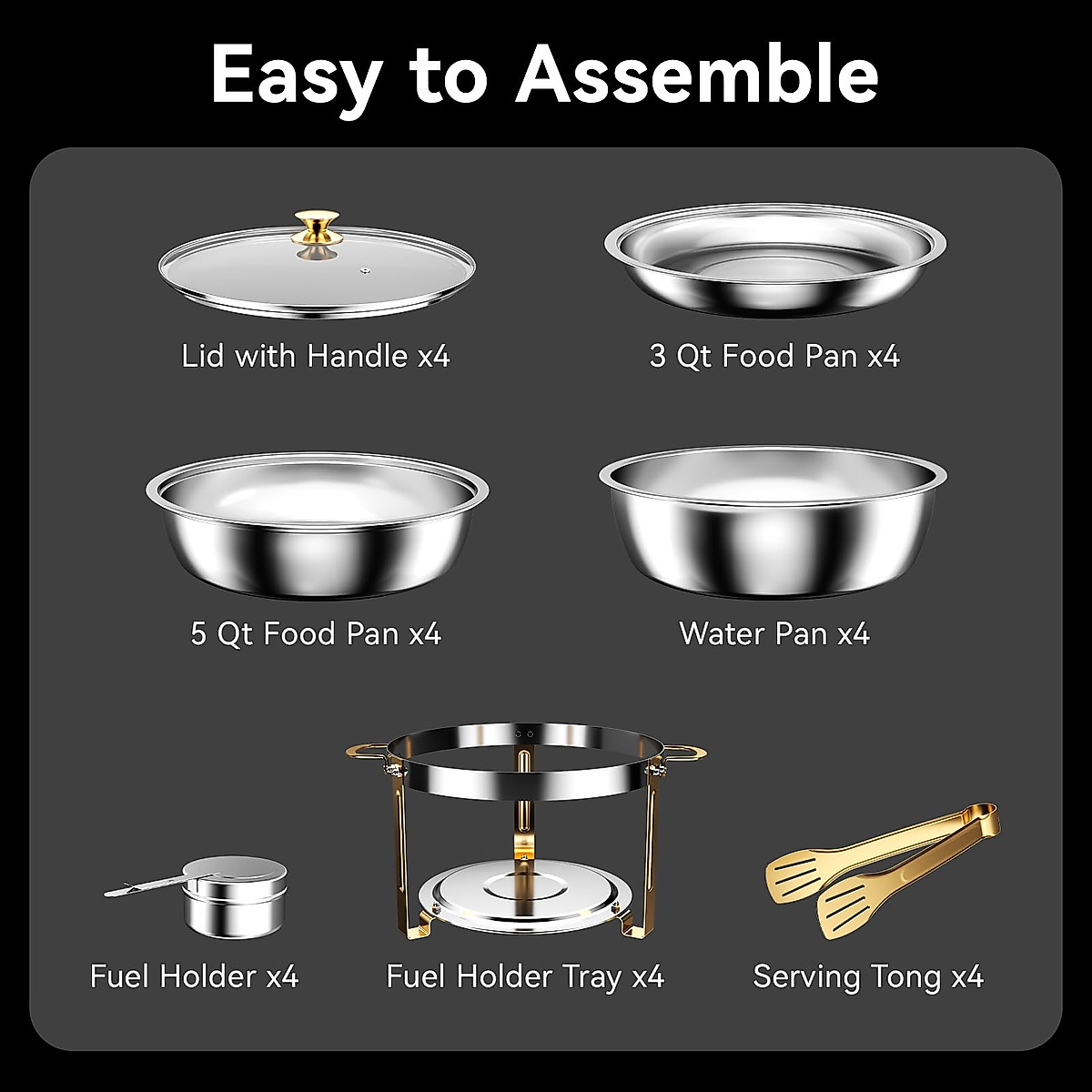 Easy to Assemble

Lid with Handle x4

3 Qt Food Pan x4

5 Qt Food Pan x4

Water Pan x4

Fuel Holder x4

Fuel Holder Tray x4

Serving Tong x4