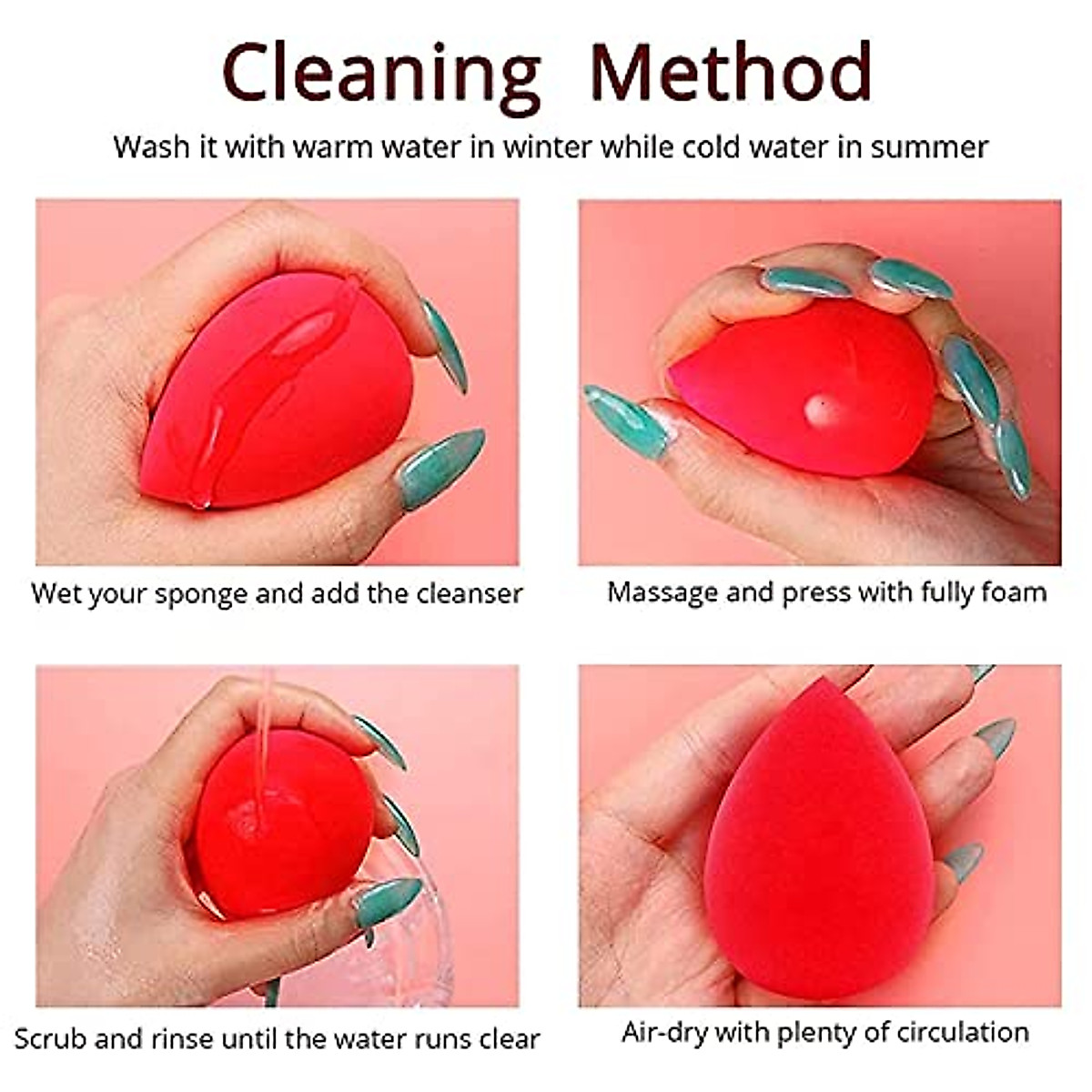 Cleaning Method

Wash it with warm water in winter while cold water in summer

Wet your sponge and add the cleanser

Massage and press with fully foam

Scrub and rinse until the water runs clear

Air-dry with plenty of circulation