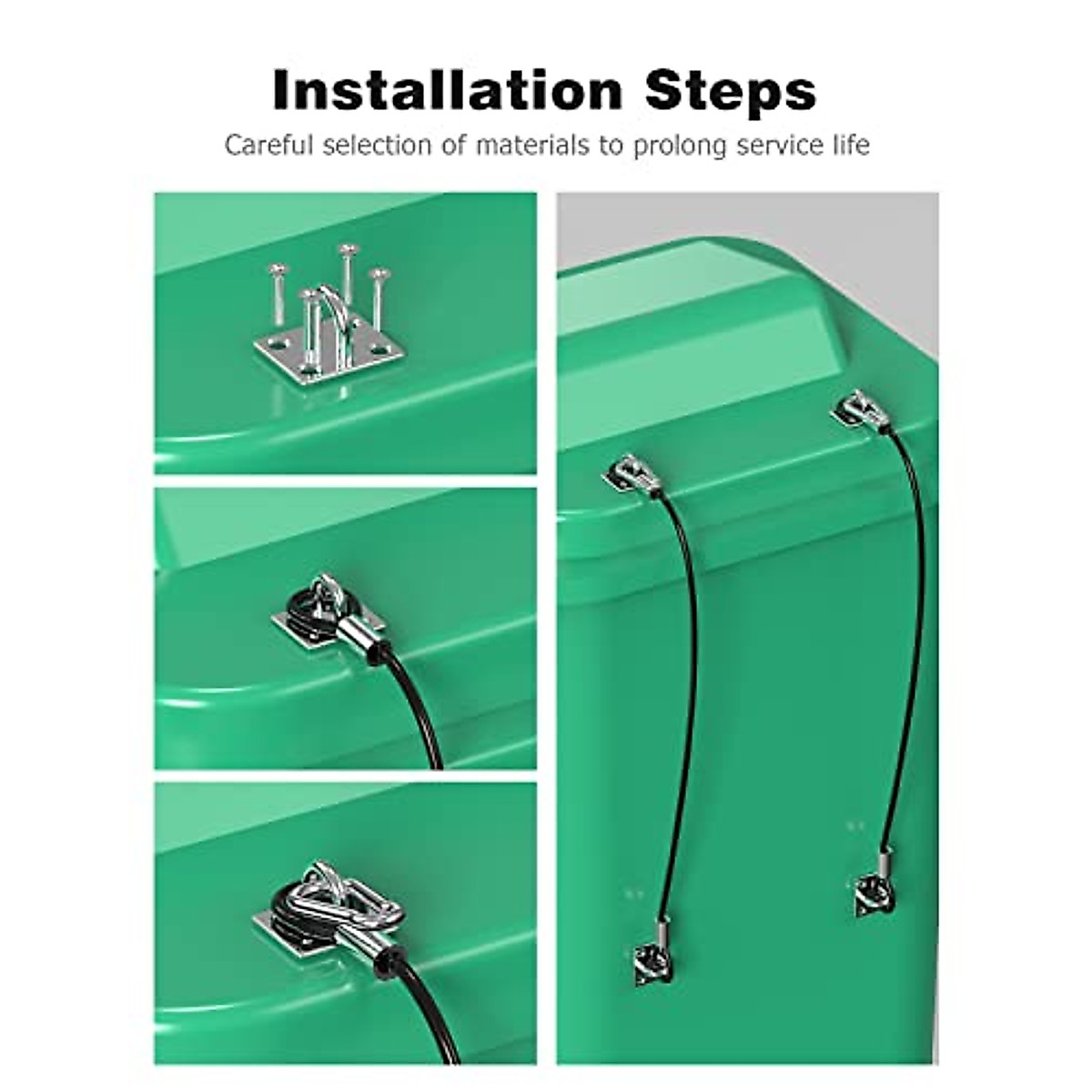 Installation Steps

Careful selection of materials to prolong service life