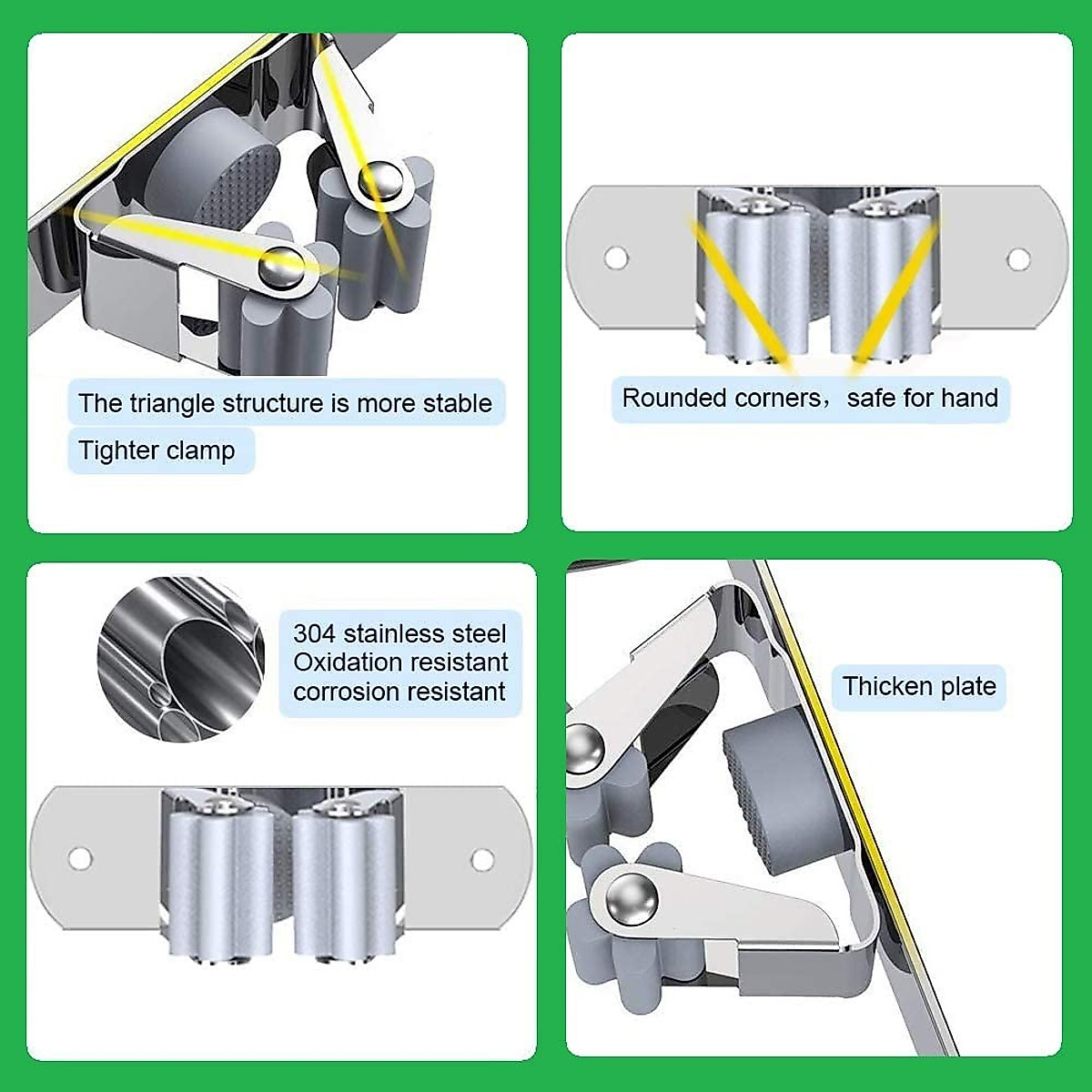 The triangle structure is more stable

Tighter clamp

Rounded corners，safe for hand

304 stainless steel
Oxidation resistant
corrosion resistant

Thicken plate