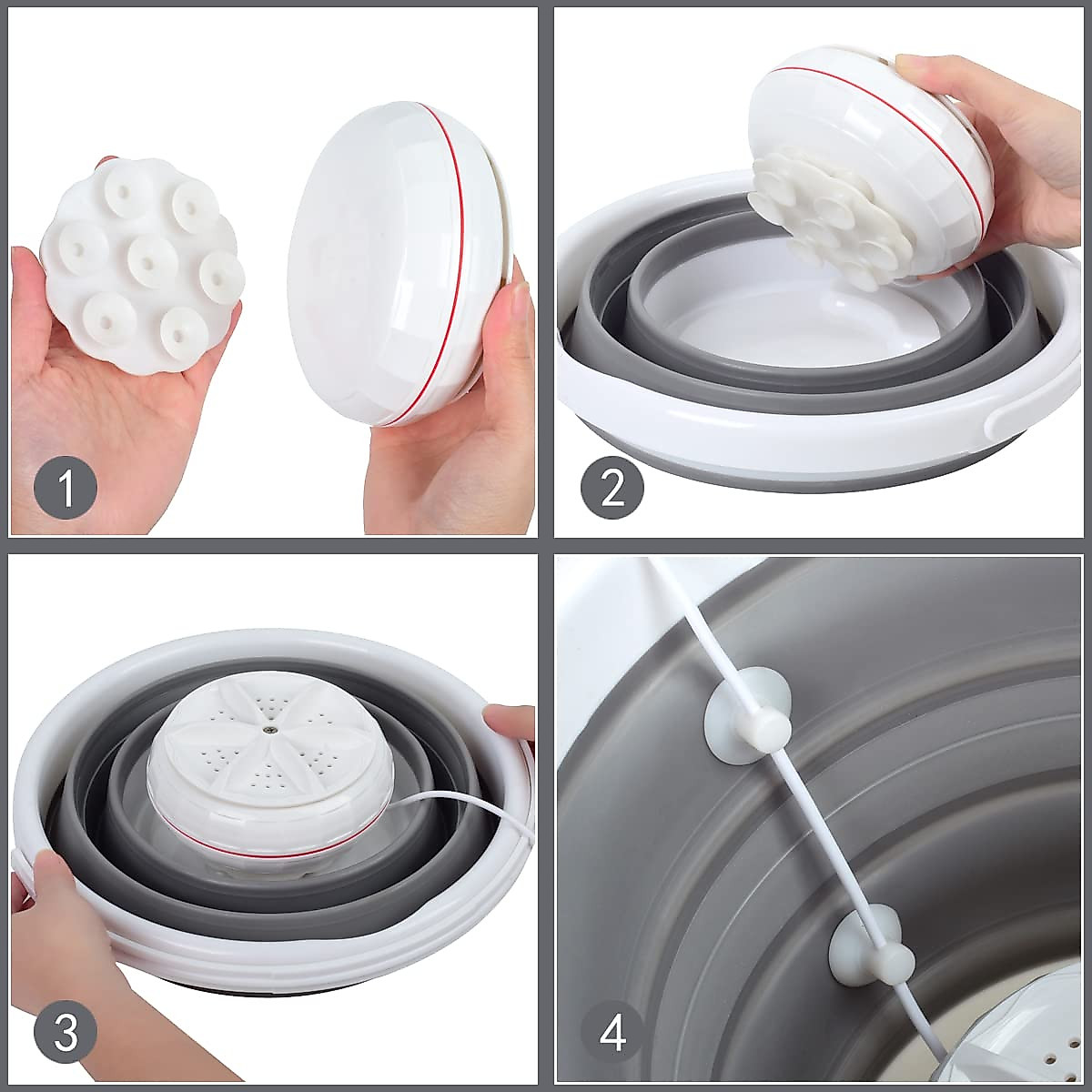 1

2

3

4