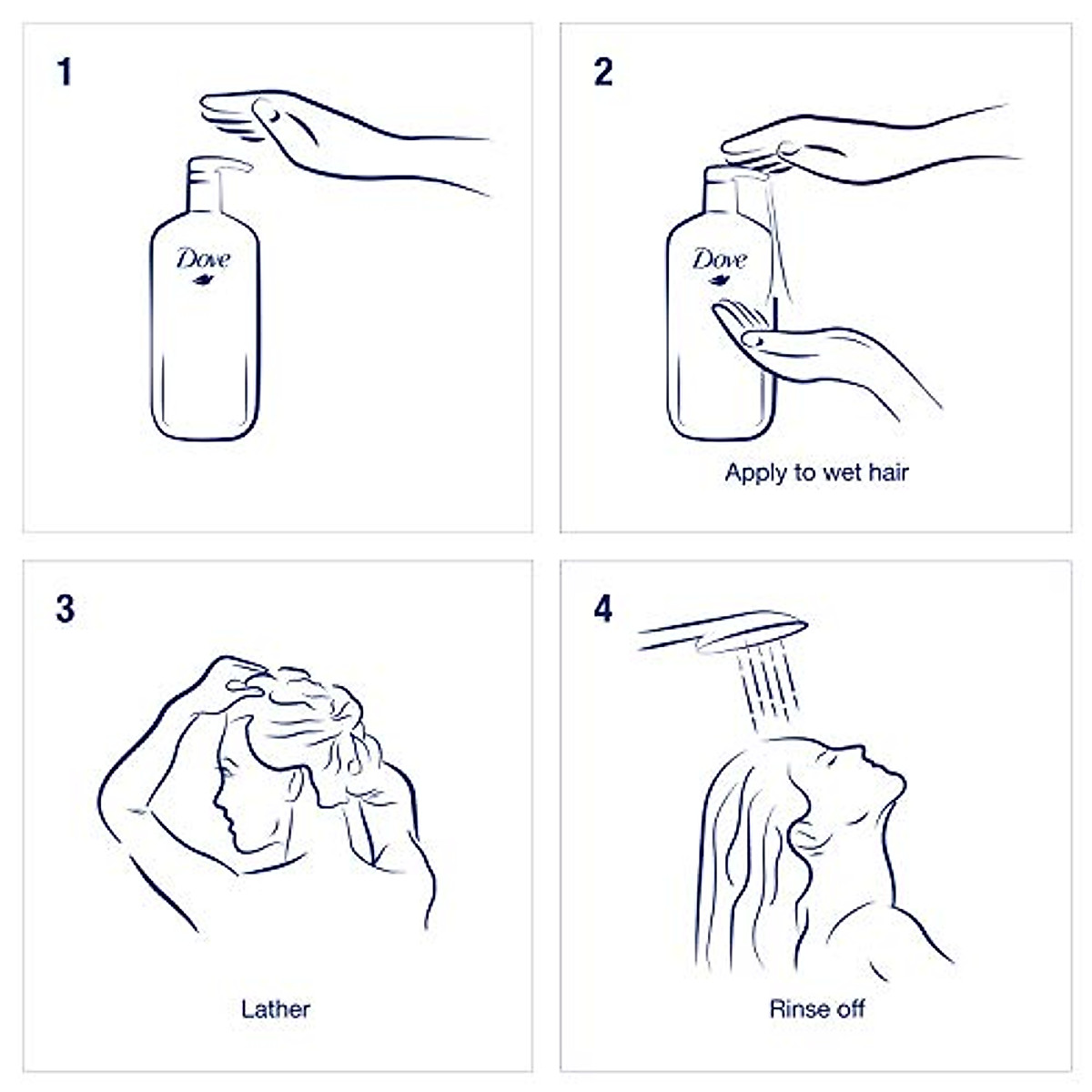 1

Dove

2

Dove

Apply to wet hair

3

Lather

4

Rinse off