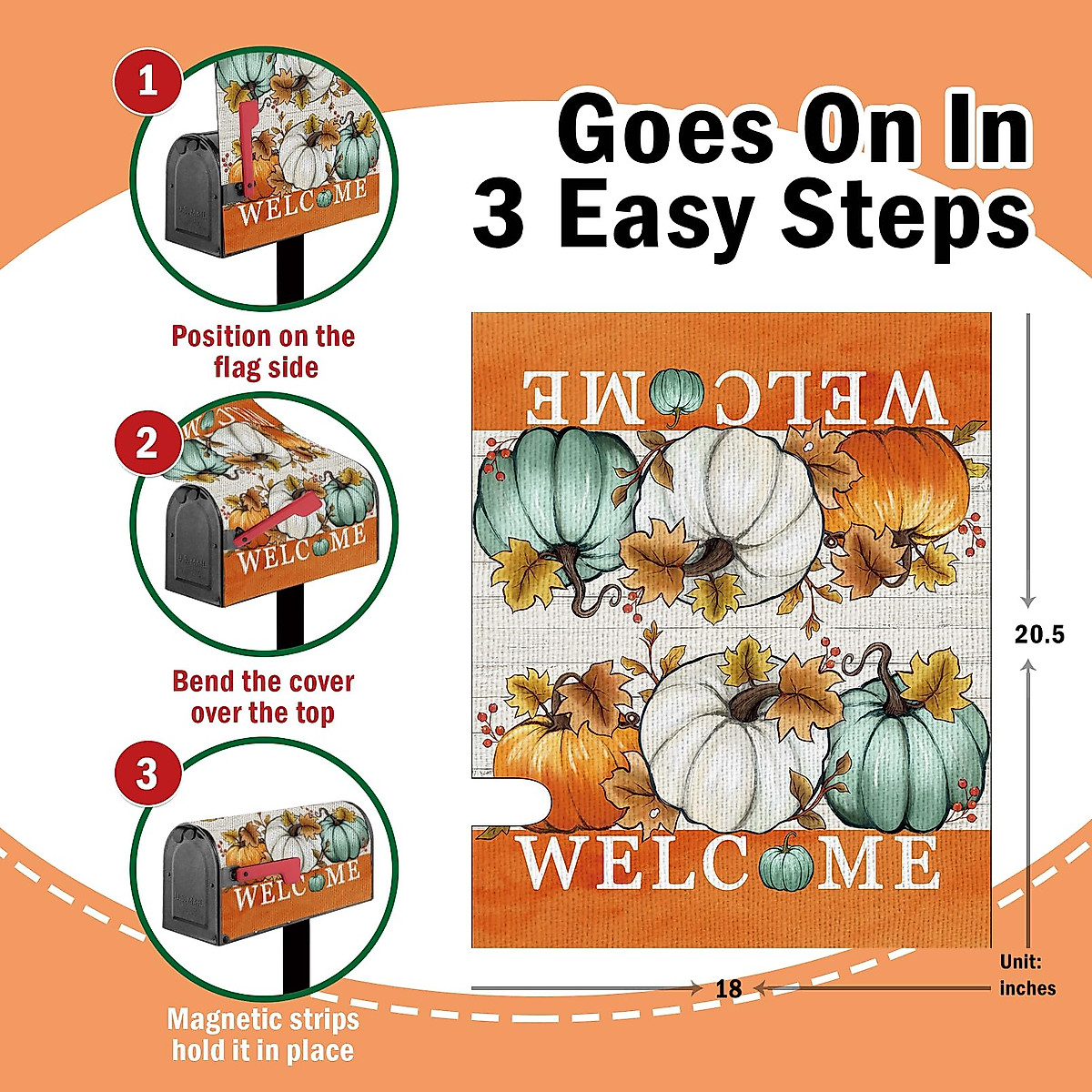 Goes On In 3 Easy Steps

1

WELCOME

Position on the flag side

2

WELCOME

Bend the cover over the top

3

WELCOME

Magnetic strips hold it in place

WELCOME

WELCOME

20.5

18

Unit: inches