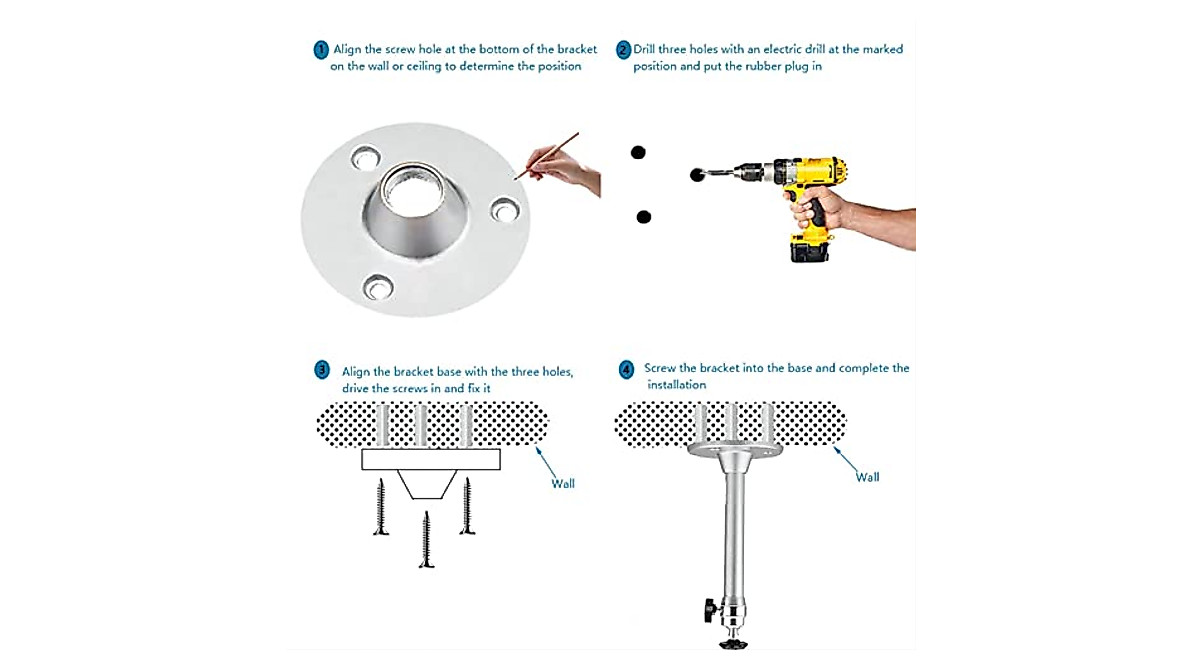 1 Align the screw hole at the bottom of the bracket on the wall or ceiling to determine the position

2 Drill three holes with an electric drill at the marked position and put the rubber plug in

3 Align the bracket base with the three holes, drive the screws in and fix it

Wall

4 Screw the bracket into the base and complete the installation

Wall