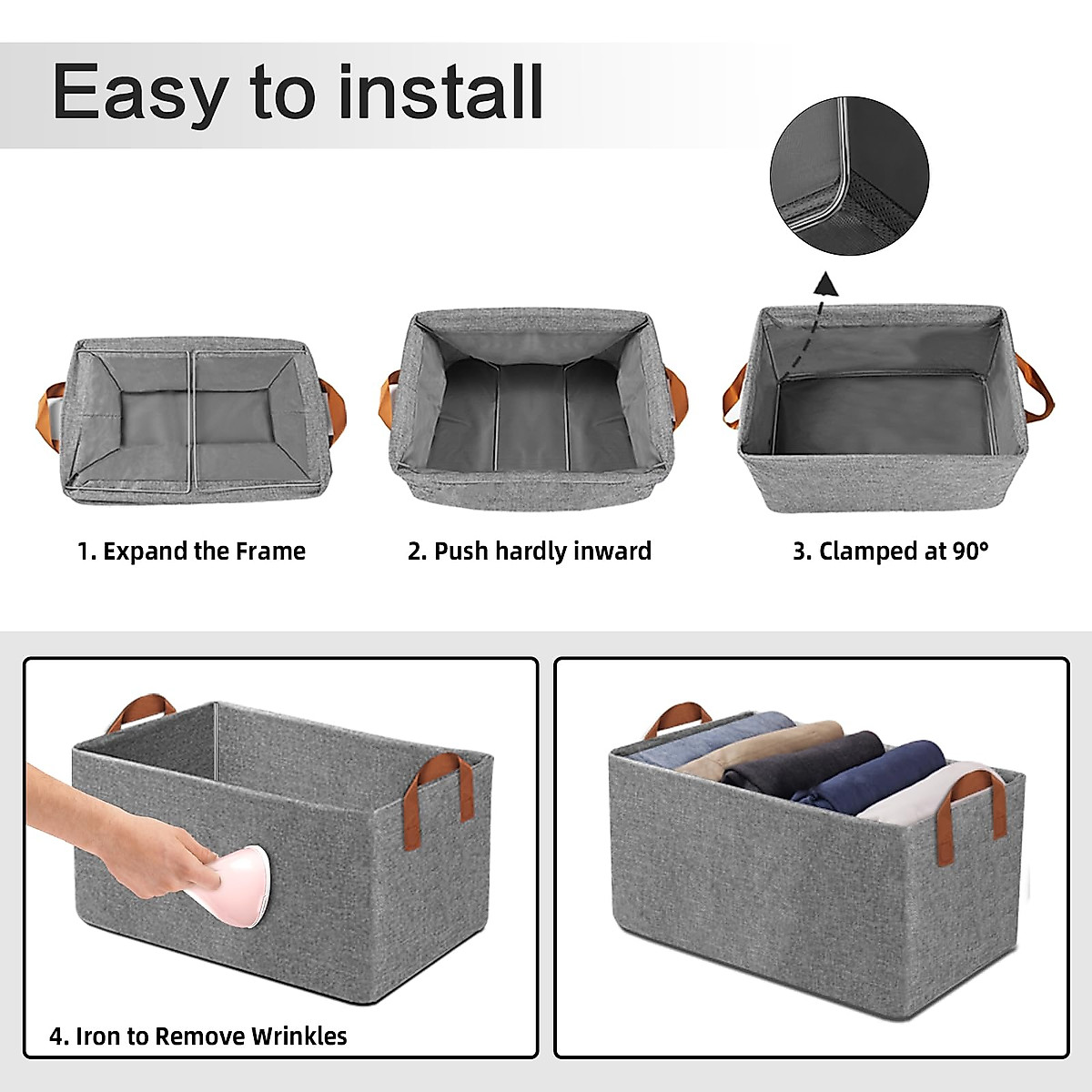 Easy to install

1. Expand the Frame

2. Push hardly inward

3. Clamped at 90°

4. Iron to Remove Wrinkles