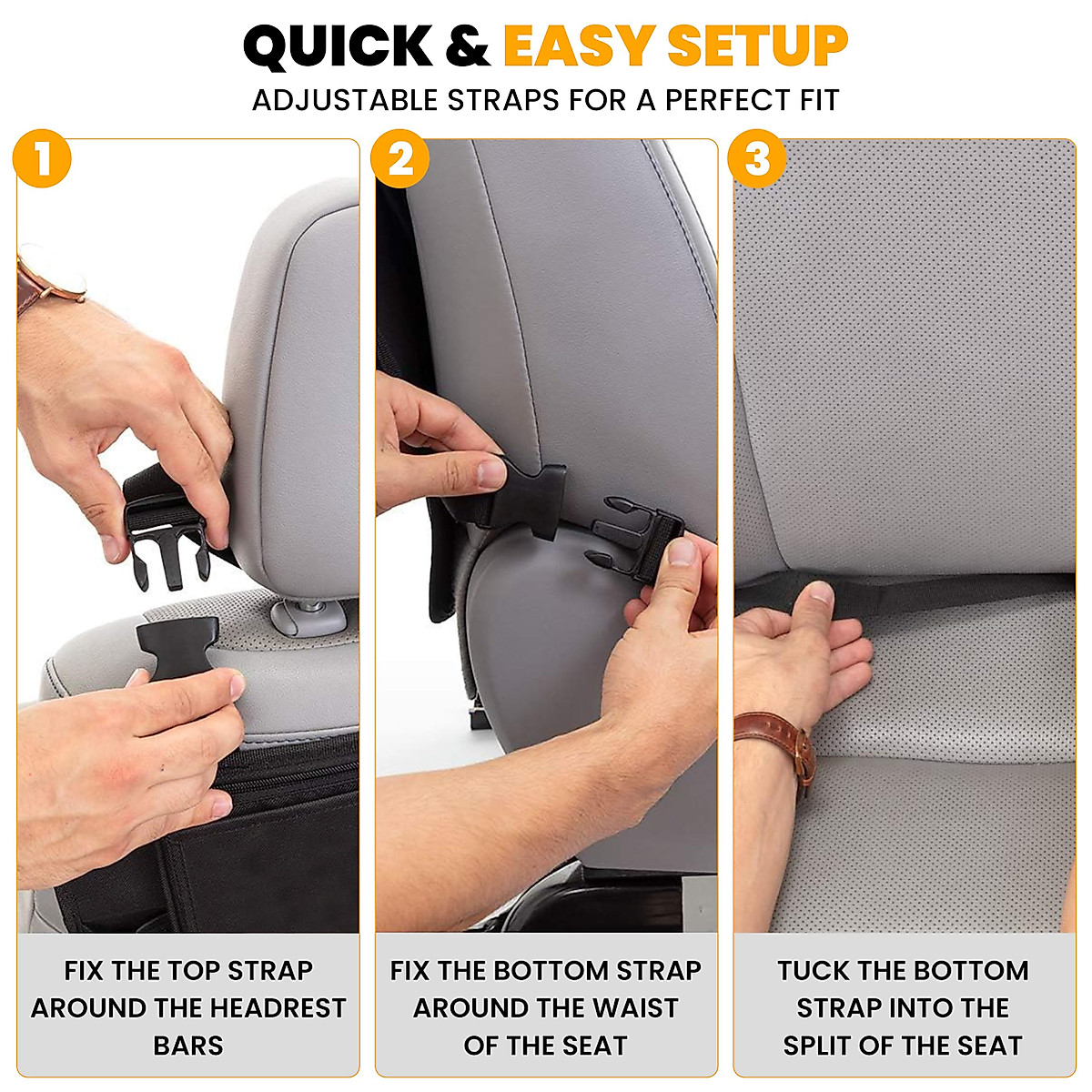 QUICK & EASY SETUP

ADJUSTABLE STRAPS FOR A PERFECT FIT

1

FIX THE TOP STRAP AROUND THE HEADREST BARS

2

FIX THE BOTTOM STRAP AROUND THE WAIST OF THE SEAT

3

TUCK THE BOTTOM STRAP INTO THE SPLIT OF THE SEAT