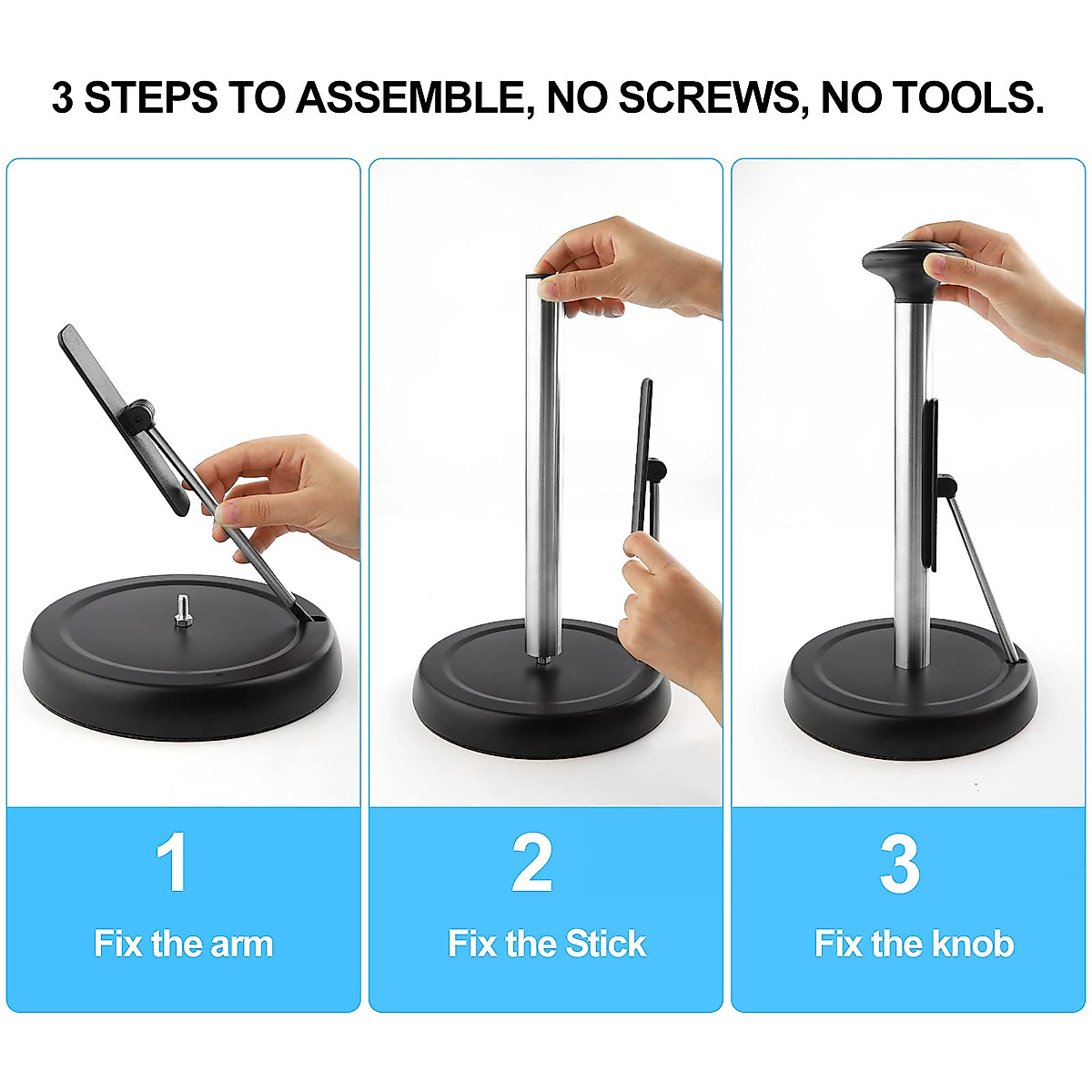 3 STEPS TO ASSEMBLE, NO SCREWS, NO TOOLS.

1
Fix the arm

2
Fix the Stick

3
Fix the knob