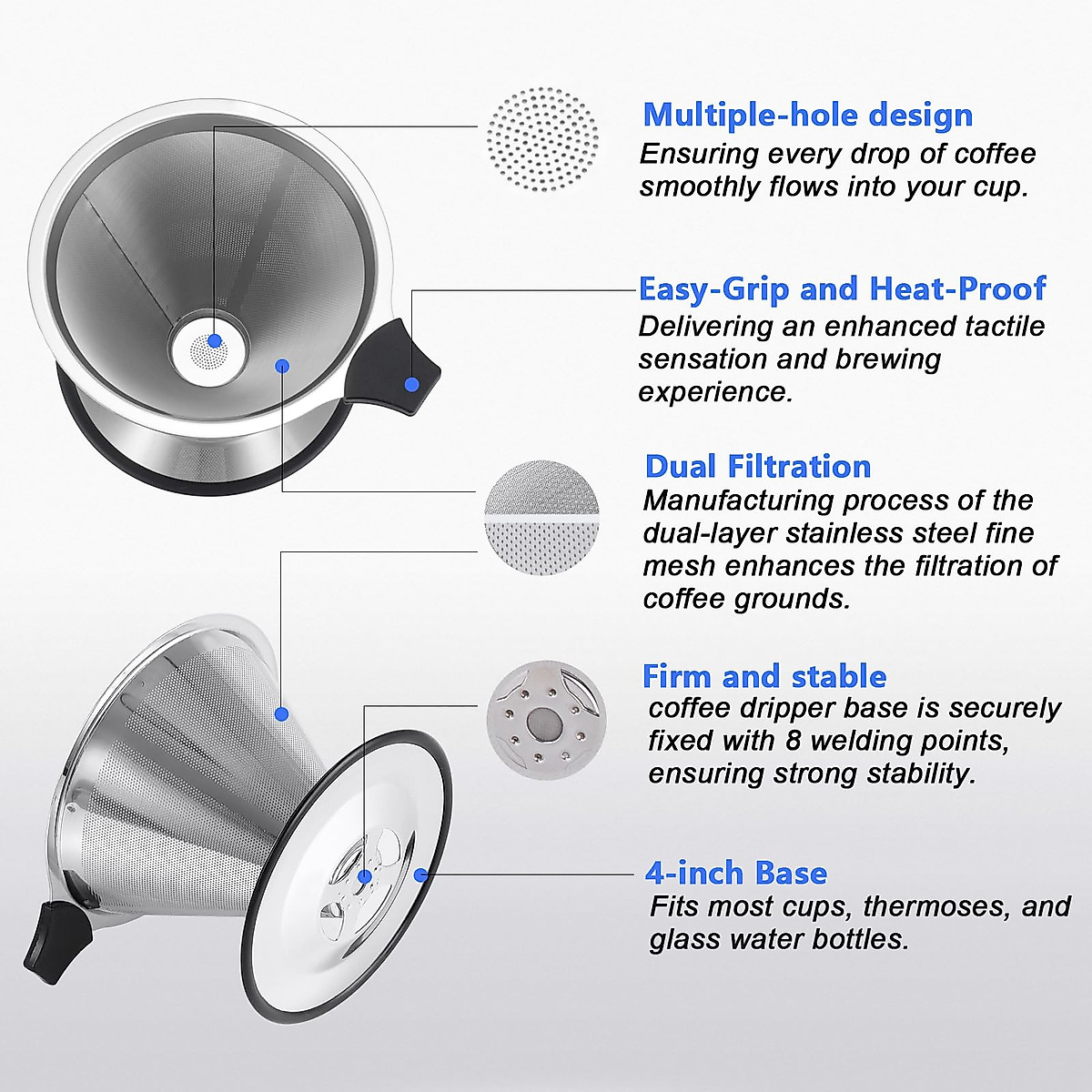 Multiple-hole design
Ensuring every drop of coffee smoothly flows into your cup.

Easy-Grip and Heat-Proof
Delivering an enhanced tactile sensation and brewing experience.

Dual Filtration
Manufacturing process of the dual-layer stainless steel fine mesh enhances the filtration of coffee grounds.

Firm and stable
coffee dripper base is securely fixed with 8 welding points, ensuring strong stability.

4-inch Base
Fits most cups, thermoses, and glass water bottles.