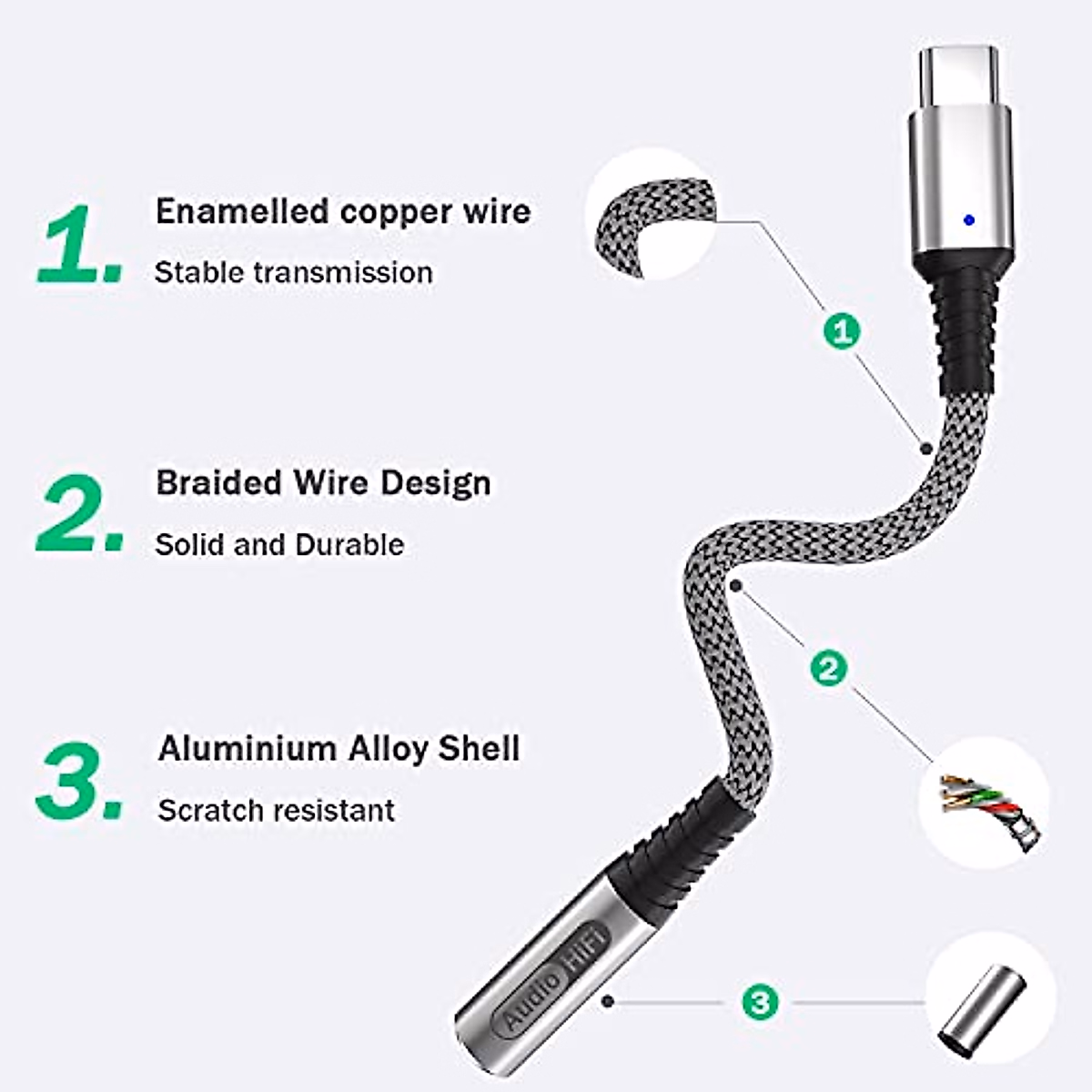 1. Enamelled copper wire
Stable transmission

2. Braided Wire Design
Solid and Durable

3. Aluminium Alloy Shell
Scratch resistant

1

2

3

Audio HiFi