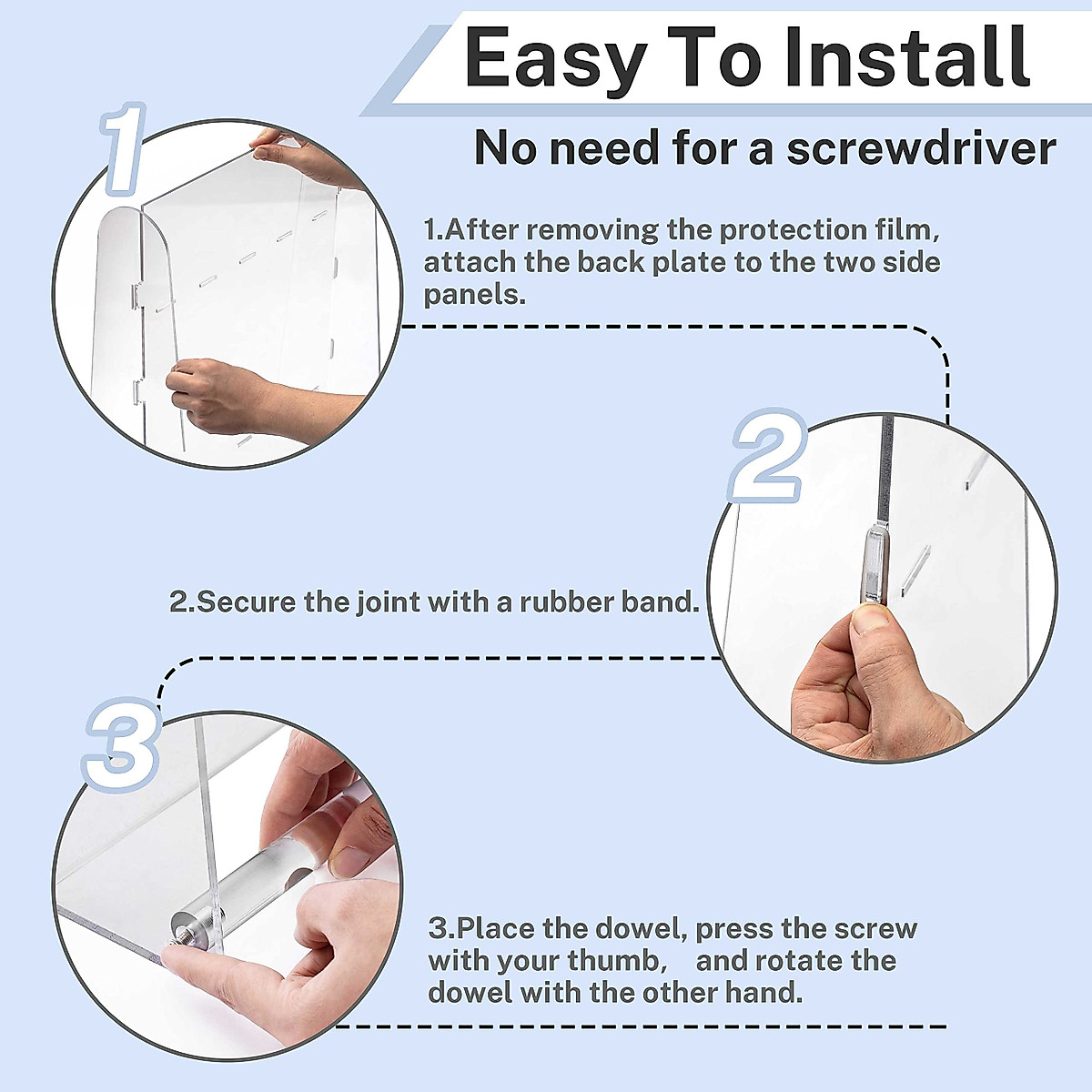 Easy To Install

No need for a screwdriver

1

1.After removing the protection film, attach the back plate to the two side panels.

2

2.Secure the joint with a rubber band.

3

3.Place the dowel, press the screw with your thumb, and rotate the dowel with the other hand.