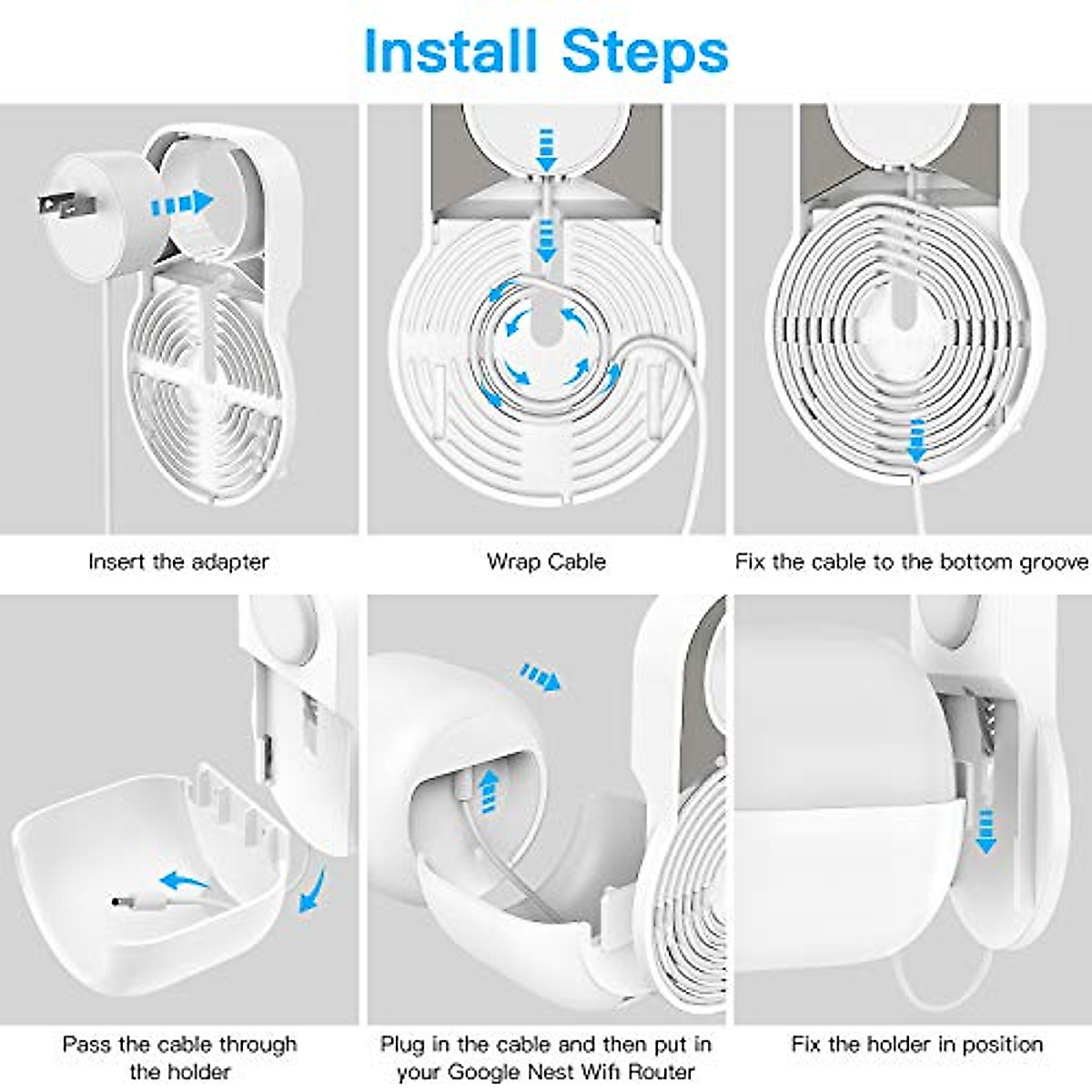 Install Steps

Insert the adapter

Wrap Cable

Fix the cable to the bottom groove

Pass the cable through the holder

Plug in the cable and then put in your Google Nest Wifi Router

Fix the holder in position