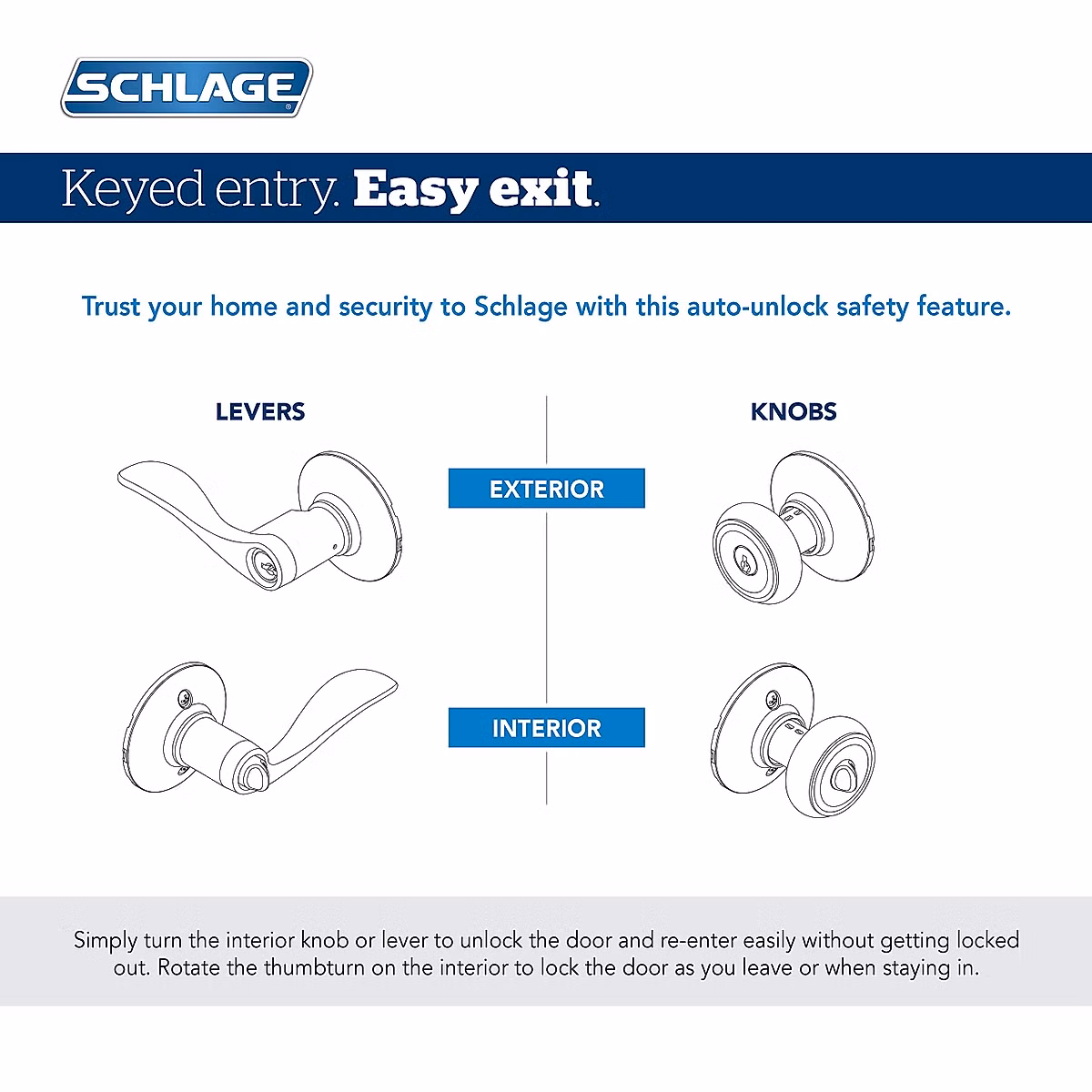 SCHLAGE®

Keyed entry. Easy exit.

Trust your home and security to Schlage with this auto-unlock safety feature.

LEVERS

KNOBS

EXTERIOR

INTERIOR

Simply turn the interior knob or lever to unlock the door and re-enter easily without getting locked out. Rotate the thumbturn on the interior to lock the door as you leave or when staying in.