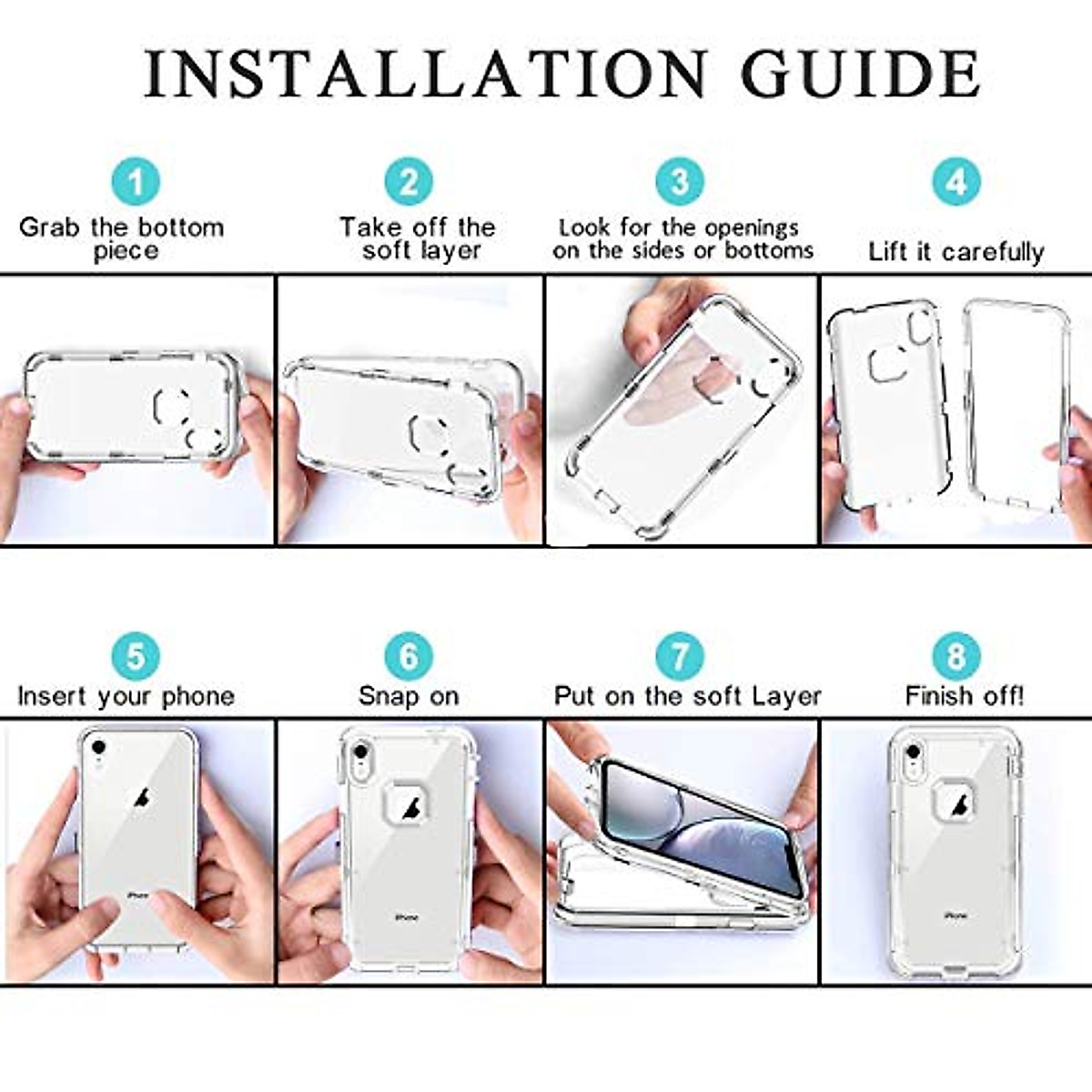 INSTALLATION GUIDE

1
Grab the bottom piece

2
Take off the soft layer

3
Look for the openings on the sides or bottoms

4
Lift it carefully

5
Insert your phone

iPhone

6
Snap on

iPhone

7
Put on the soft Layer

8
Finish off!

iPhone