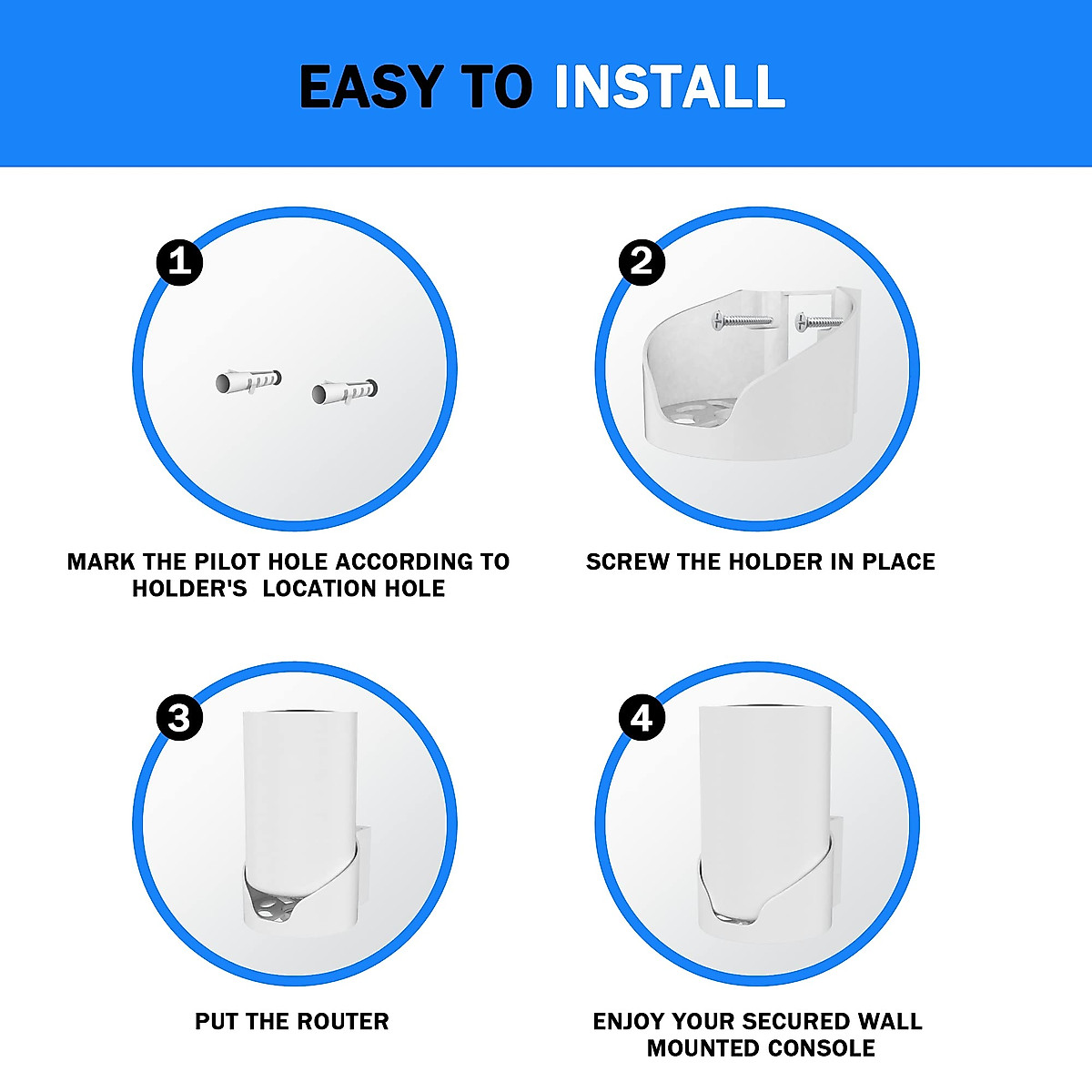 EASY TO INSTALL

1

MARK THE PILOT HOLE ACCORDING TO HOLDER'S  LOCATION HOLE

2

SCREW THE HOLDER IN PLACE

3

PUT THE ROUTER

4

ENJOY YOUR SECURED WALL MOUNTED CONSOLE