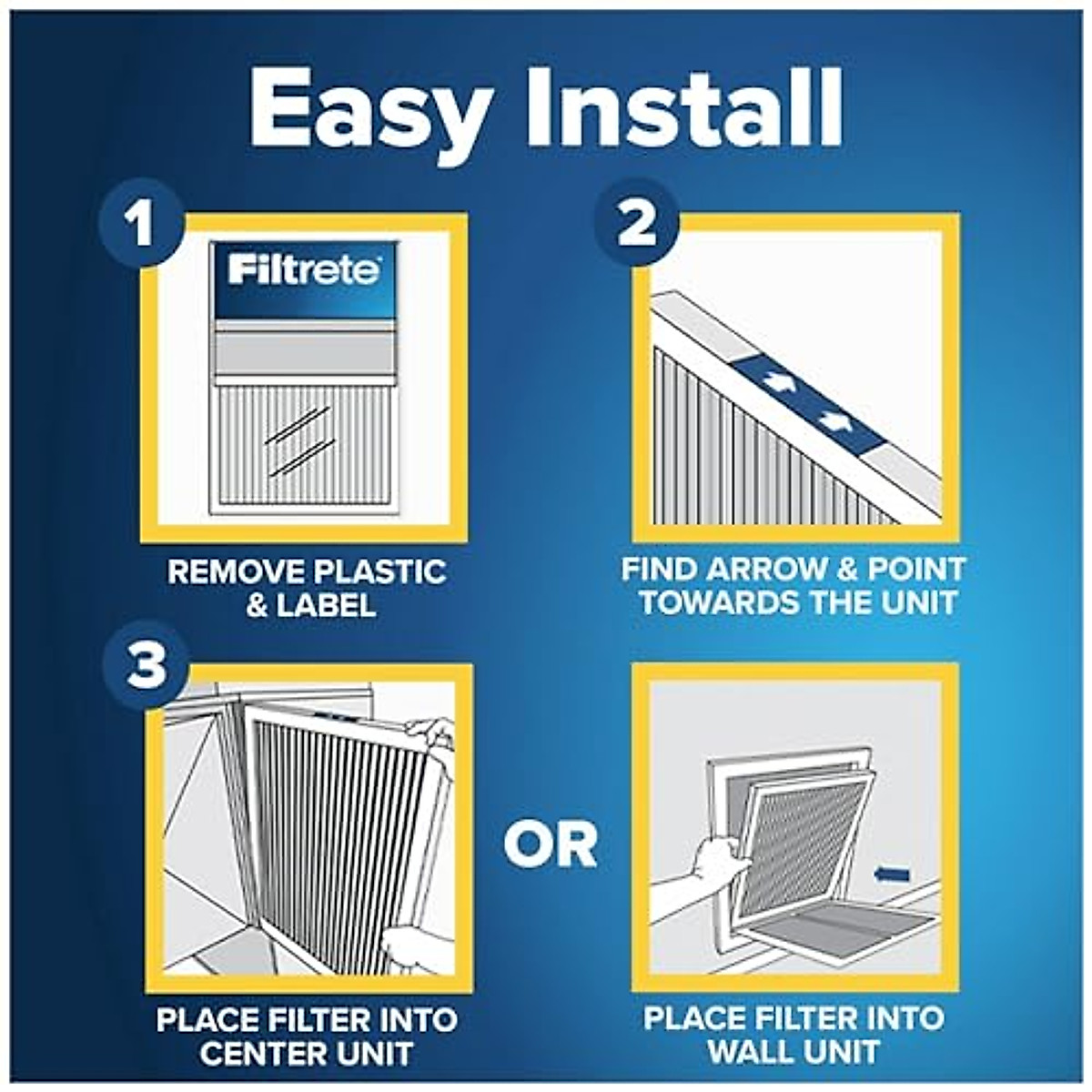 Easy Install

1

Filtrete

REMOVE PLASTIC & LABEL

2

FIND ARROW & POINT TOWARDS THE UNIT

3

PLACE FILTER INTO CENTER UNIT

OR

PLACE FILTER INTO WALL UNIT