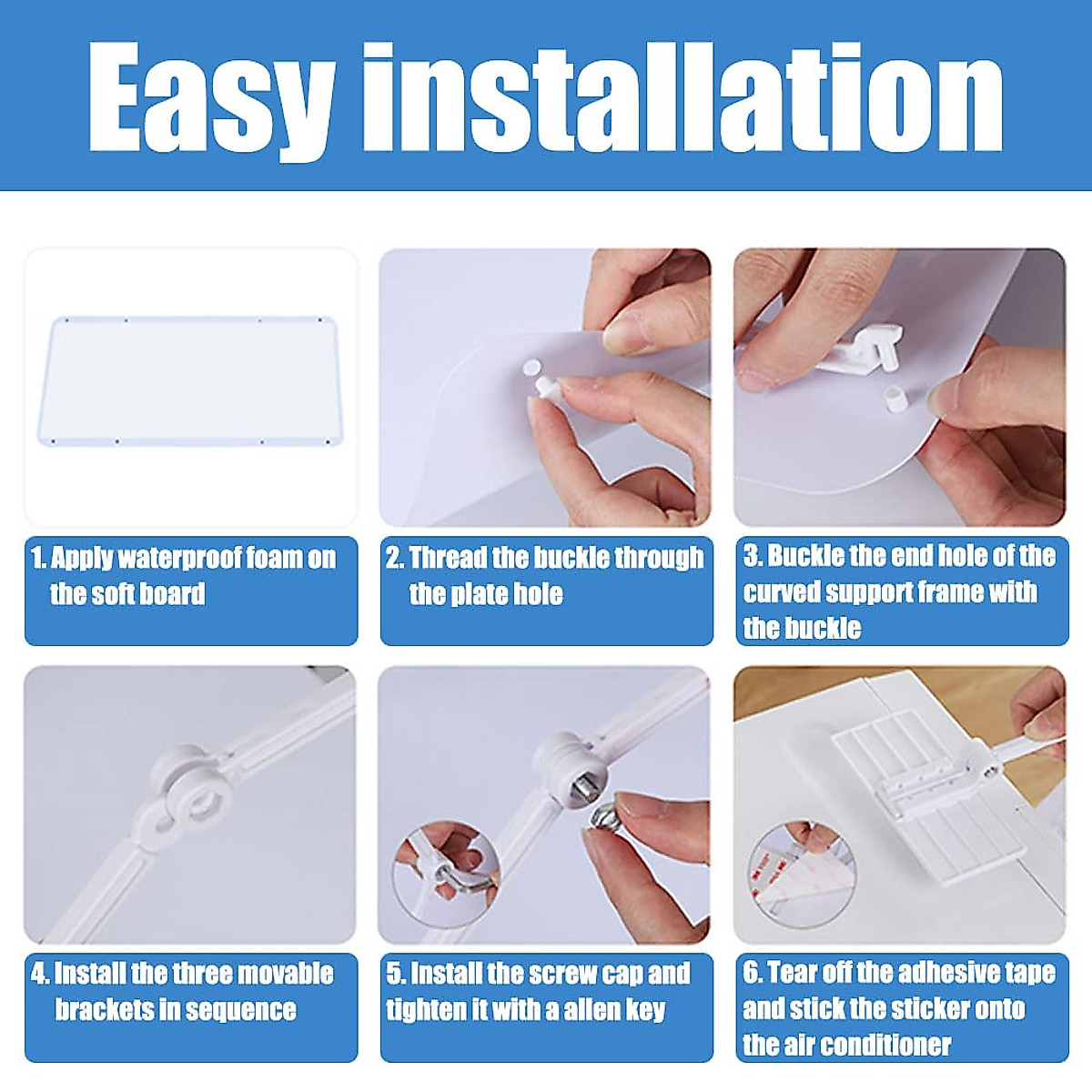 Easy installation

1. Apply waterproof foam on the soft board

2. Thread the buckle through the plate hole

3. Buckle the end hole of the curved support frame with the buckle

4. Install the three movable brackets in sequence

5. Install the screw cap and tighten it with a allen key

6. Tear off the adhesive tape and stick the sticker onto the air conditioner