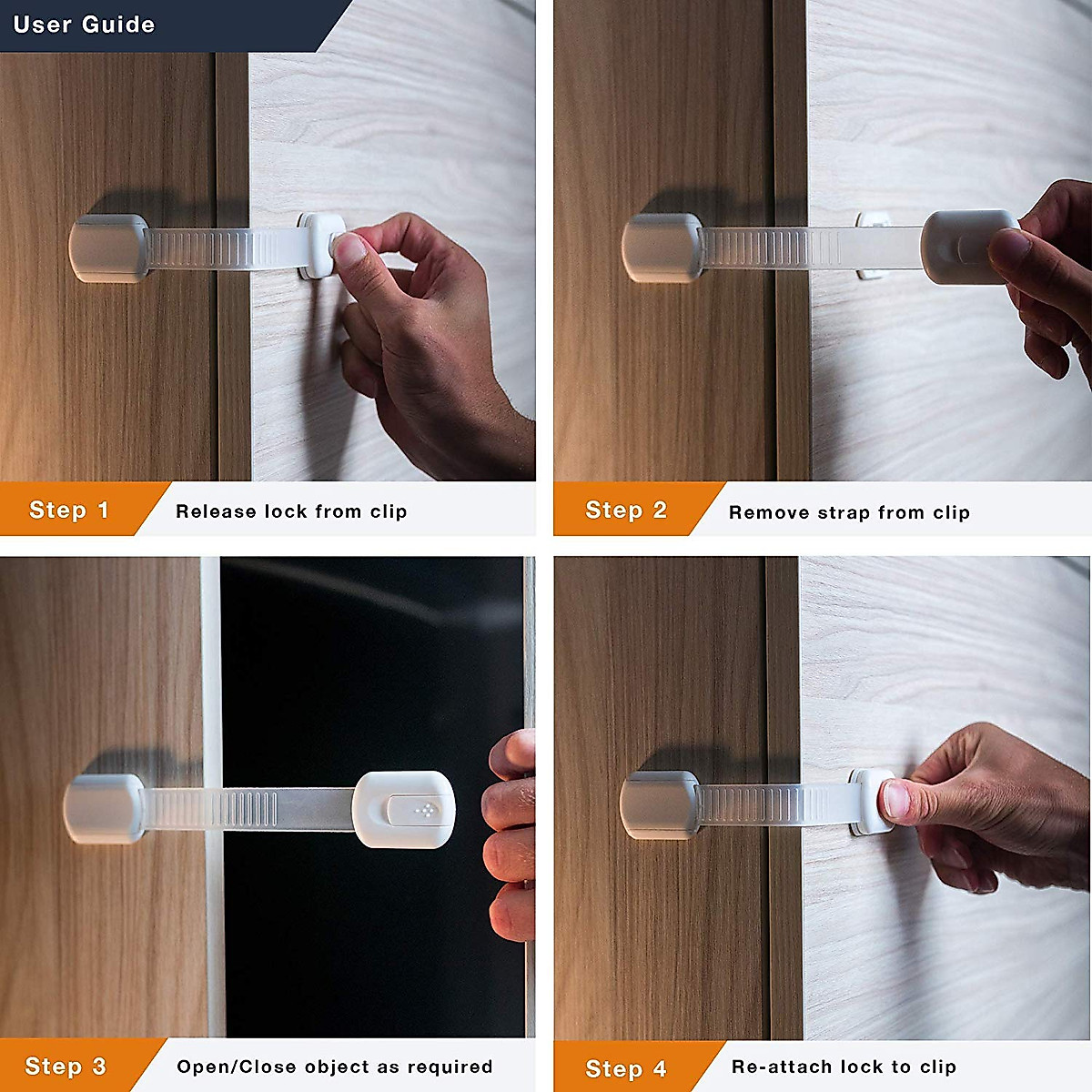 User Guide

Step 1 Release lock from clip

Step 2 Remove strap from clip

Step 3 Open/Close object as required

Step 4 Re-attach lock to clip