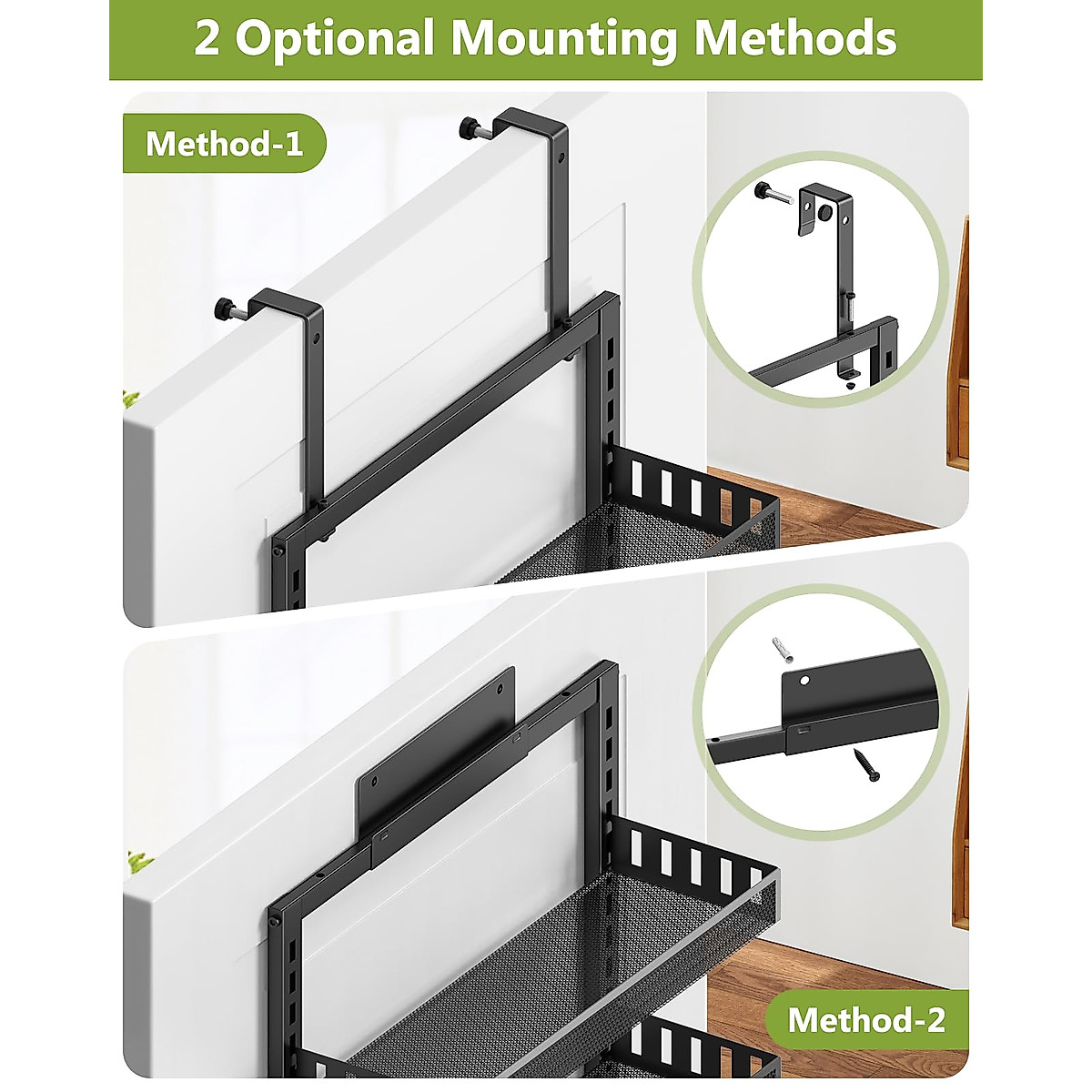 2 Optional Mounting Methods

Method-1

Method-2