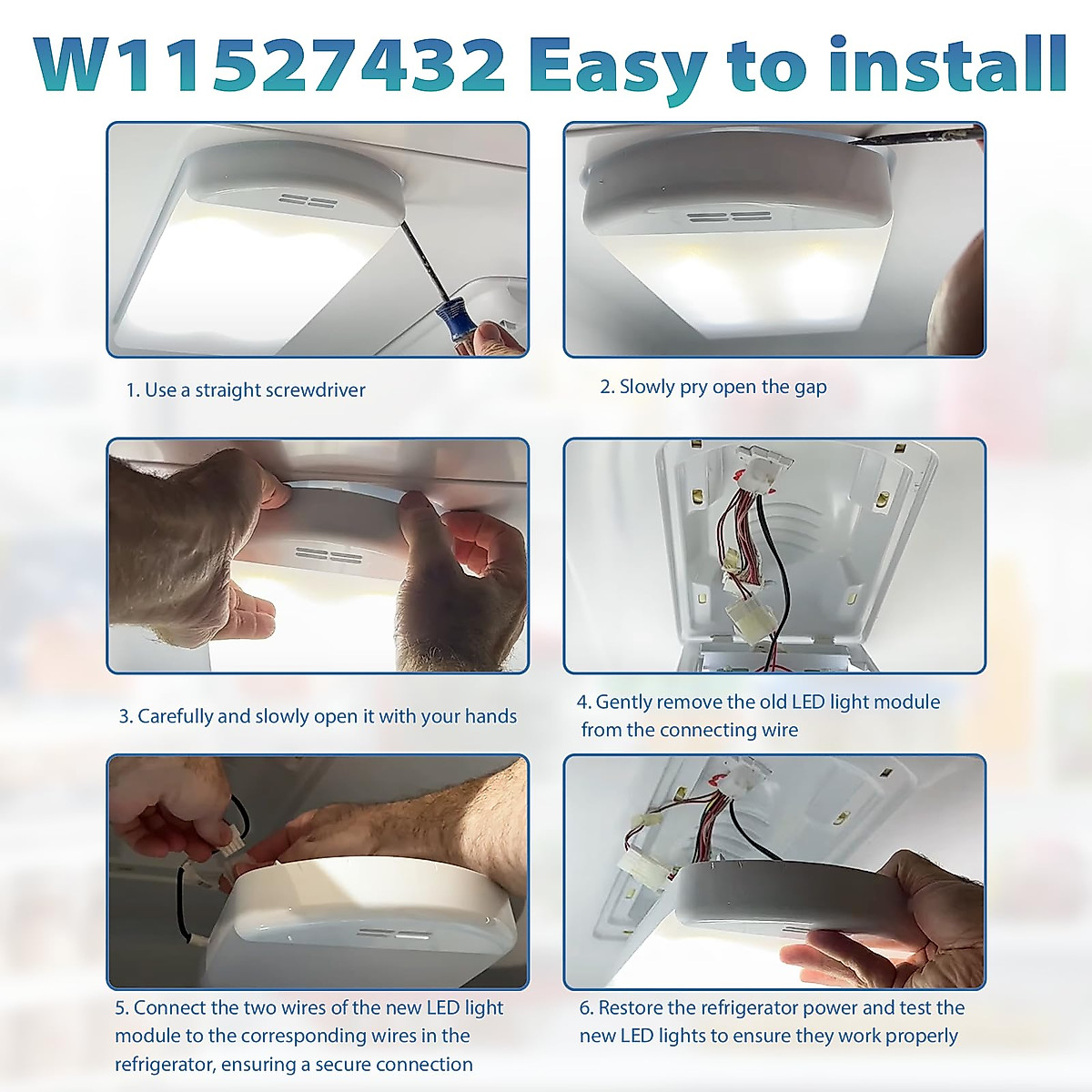 W11527432 Easy to install

1. Use a straight screwdriver

2. Slowly pry open the gap

3. Carefully and slowly open it with your hands

4. Gently remove the old LED light module from the connecting wire

5. Connect the two wires of the new LED light module to the corresponding wires in the refrigerator, ensuring a secure connection

6. Restore the refrigerator power and test the new LED lights to ensure they work properly